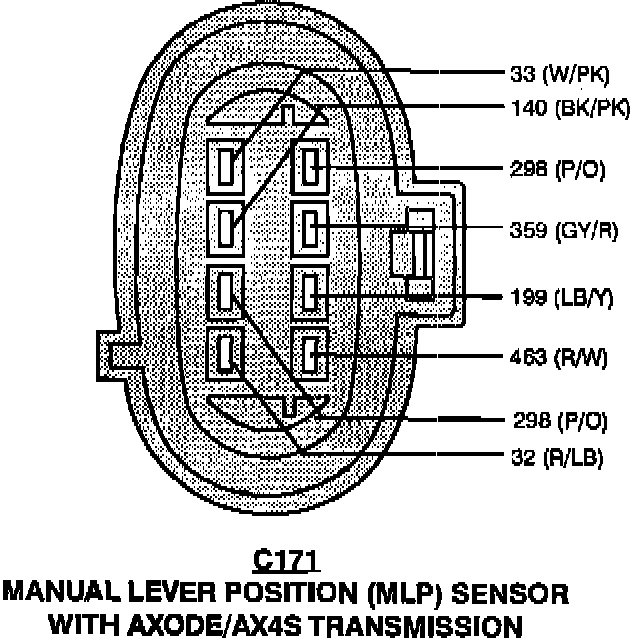 33 (W/PK)
140 (BK/PK)
298 (P/O)
359 (GY/R)
199 (LB/Y)
463 (R/W)
298 (P/O)
32 (R/LB)

C171
MANUAL LEVER POSITION (MLP) SENSOR
WITH AXODE/AX4S TRANSMISSION