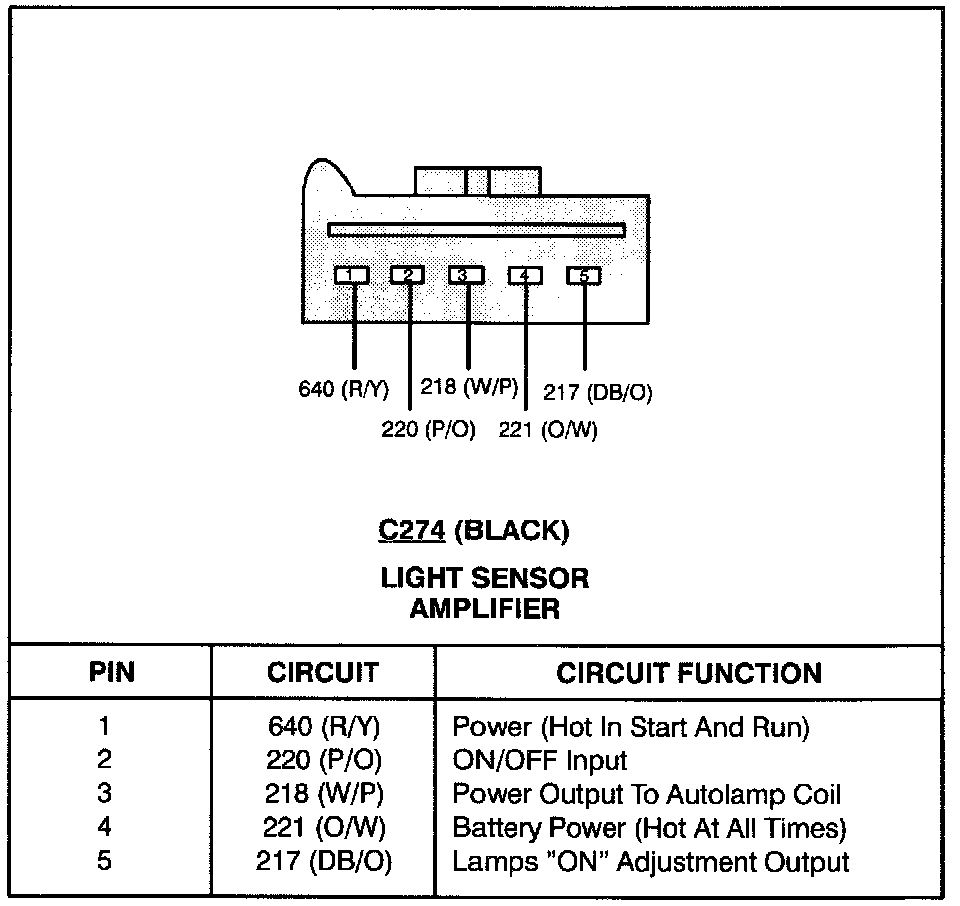 1 2 3 4 5

640 (R/Y) 218 (W/P) 217 (DB/O)
220 (P/O) 221 (O/W)

C274 (BLACK)

LIGHT SENSOR AMPLIFIER

| PIN | CIRCUIT | CIRCUIT FUNCTION |
|---|---|---|
| 1 | 640 (R/Y) | Power (Hot In Start And Run) |
| 2 | 220 (P/O) | ON/OFF Input |
| 3 | 218 (W/P) | Power Output To Autolamp Coil |
| 4 | 221 (O/W) | Battery Power (Hot At All Times) |
| 5 | 217 (DB/O) | Lamps "ON" Adjustment Output |