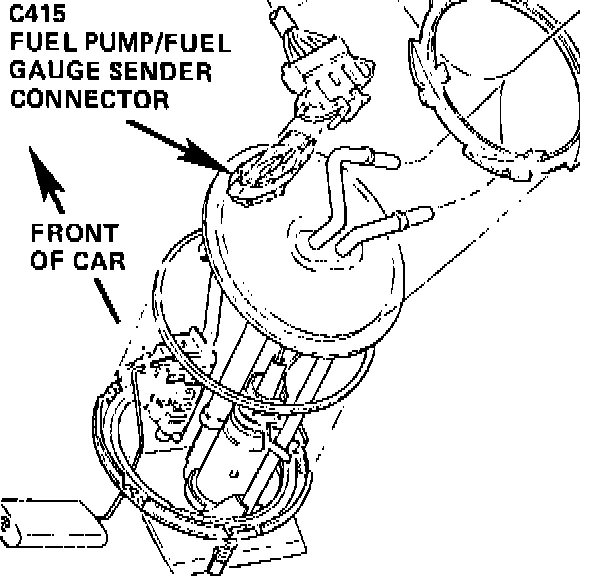 C415
FUEL PUMP/FUEL GAUGE SENDER CONNECTOR

FRONT OF CAR