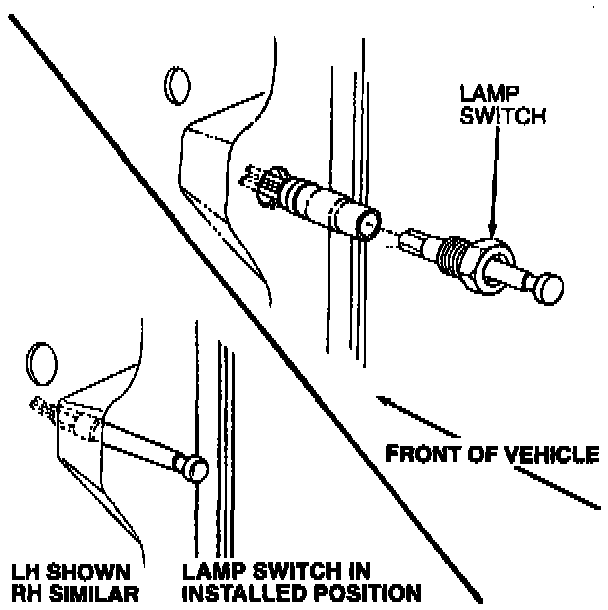 LAMP SWITCH

FRONT OF VEHICLE

LH SHOWN RH SIMILAR

LAMP SWITCH IN INSTALLED POSITION