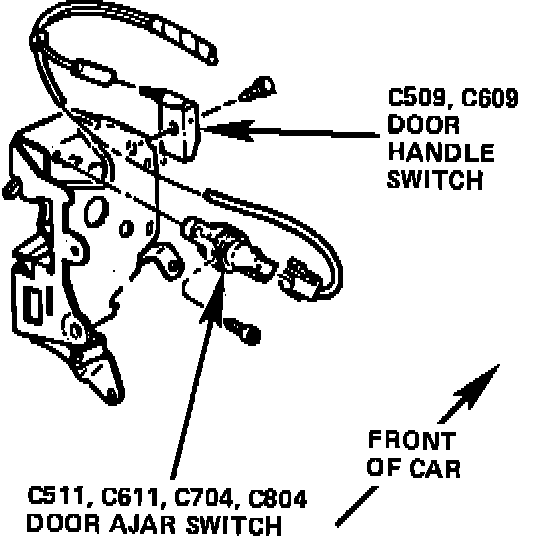 C509, C609
DOOR
HANDLE
SWITCH

FRONT
OF CAR

C511, C611, C704, C804
DOOR AJAR SWITCH