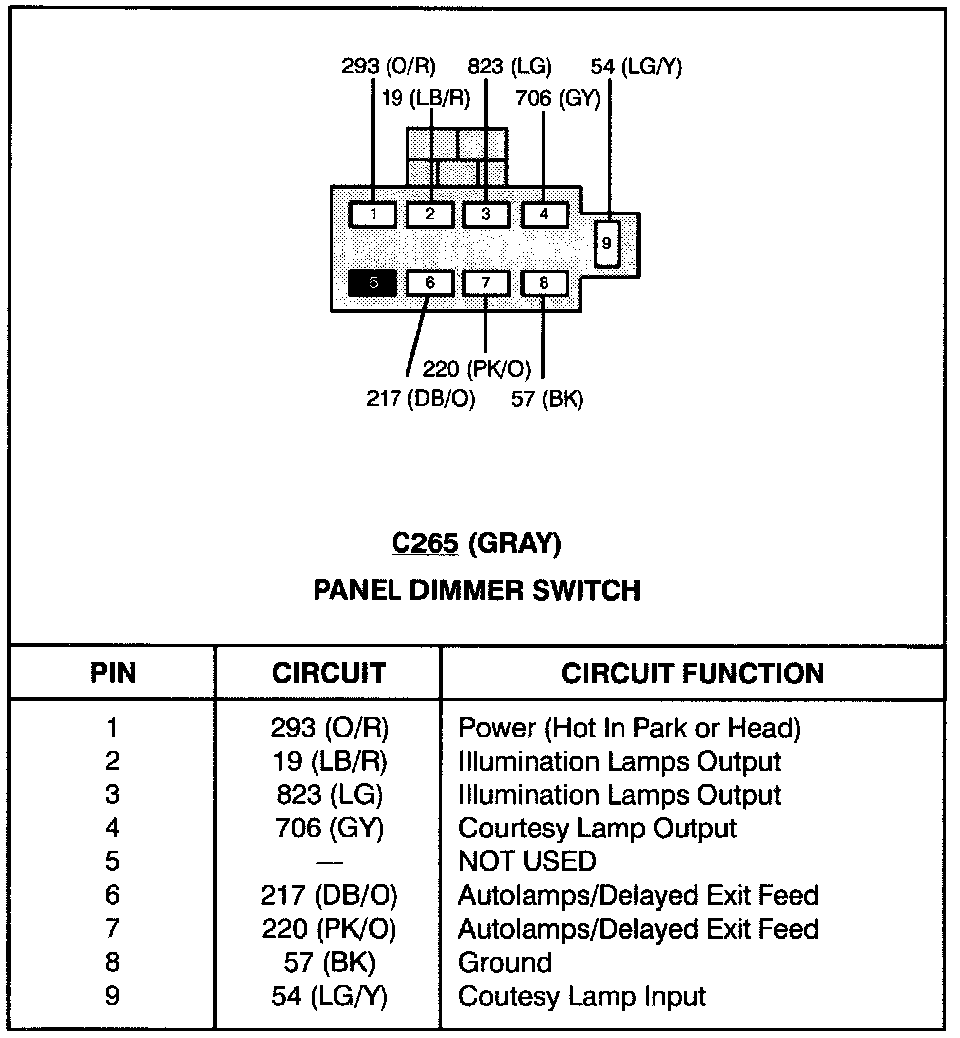 293 (O/R)
823 (LG)
54 (LG/Y)
19 (LB/R)
706 (GY)

1 2 3 4 9
5 6 7 8

220 (PK/O)
217 (DB/O)
57 (BK)

C265 (GRAY)

PANEL DIMMER SWITCH

| PIN | CIRCUIT | CIRCUIT FUNCTION |
|---|---|---|
| 1 | 293 (O/R) | Power (Hot In Park or Head) |
| 2 | 19 (LB/R) | Illumination Lamps Output |
| 3 | 823 (LG) | Illumination Lamps Output |
| 4 | 706 (GY) | Courtesy Lamp Output |
| 5 | — | NOT USED |
| 6 | 217 (DB/O) | Autolamps/Delayed Exit Feed |
| 7 | 220 (PK/O) | Autolamps/Delayed Exit Feed |
| 8 | 57 (BK) | Ground |
| 9 | 54 (LG/Y) | Coutesy Lamp Input |