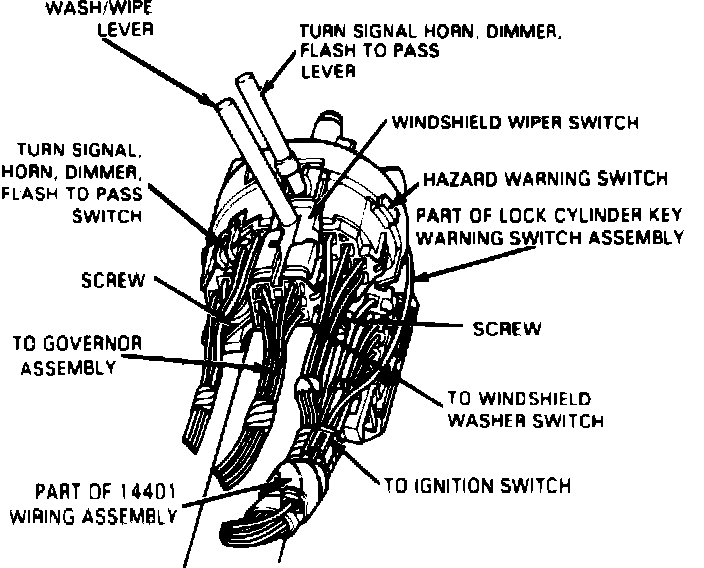 WASH/WIPE LEVER

TURN SIGNAL HORN, DIMMER, FLASH TO PASS LEVER

WINDSHIELD WIPER SWITCH

TURN SIGNAL, HORN, DIMMER, FLASH TO PASS SWITCH

HAZARD WARNING SWITCH

PART OF LOCK CYLINDER KEY WARNING SWITCH ASSEMBLY

SCREW

SCREW

TO GOVERNOR ASSEMBLY

TO WINDSHIELD WASHER SWITCH

TO IGNITION SWITCH

PART OF 14401 WIRING ASSEMBLY