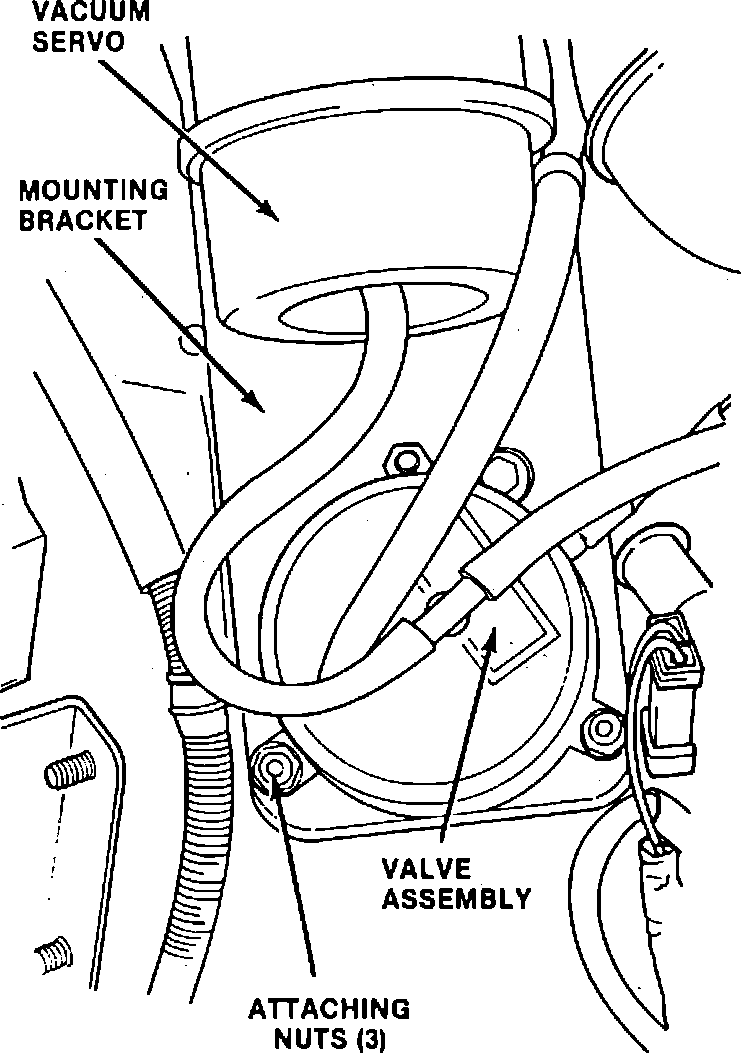 VACUUM SERVO

MOUNTING BRACKET

VALVE ASSEMBLY

ATTACHING NUTS (3)