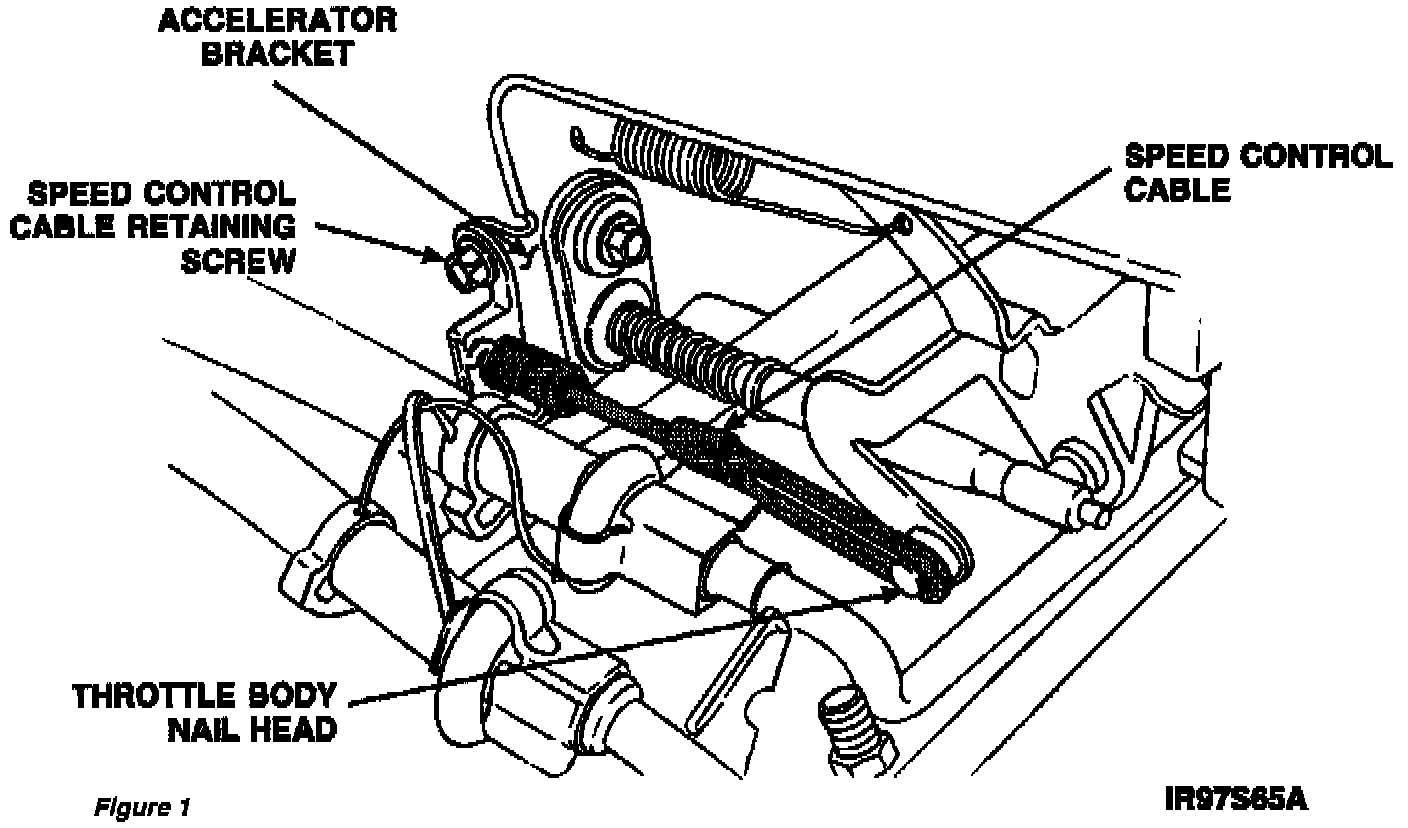 ACCELERATOR BRACKET

SPEED CONTROL CABLE RETAINING SCREW

SPEED CONTROL CABLE

THROTTLE BODY NAIL HEAD

Figure 1

IR97S65A