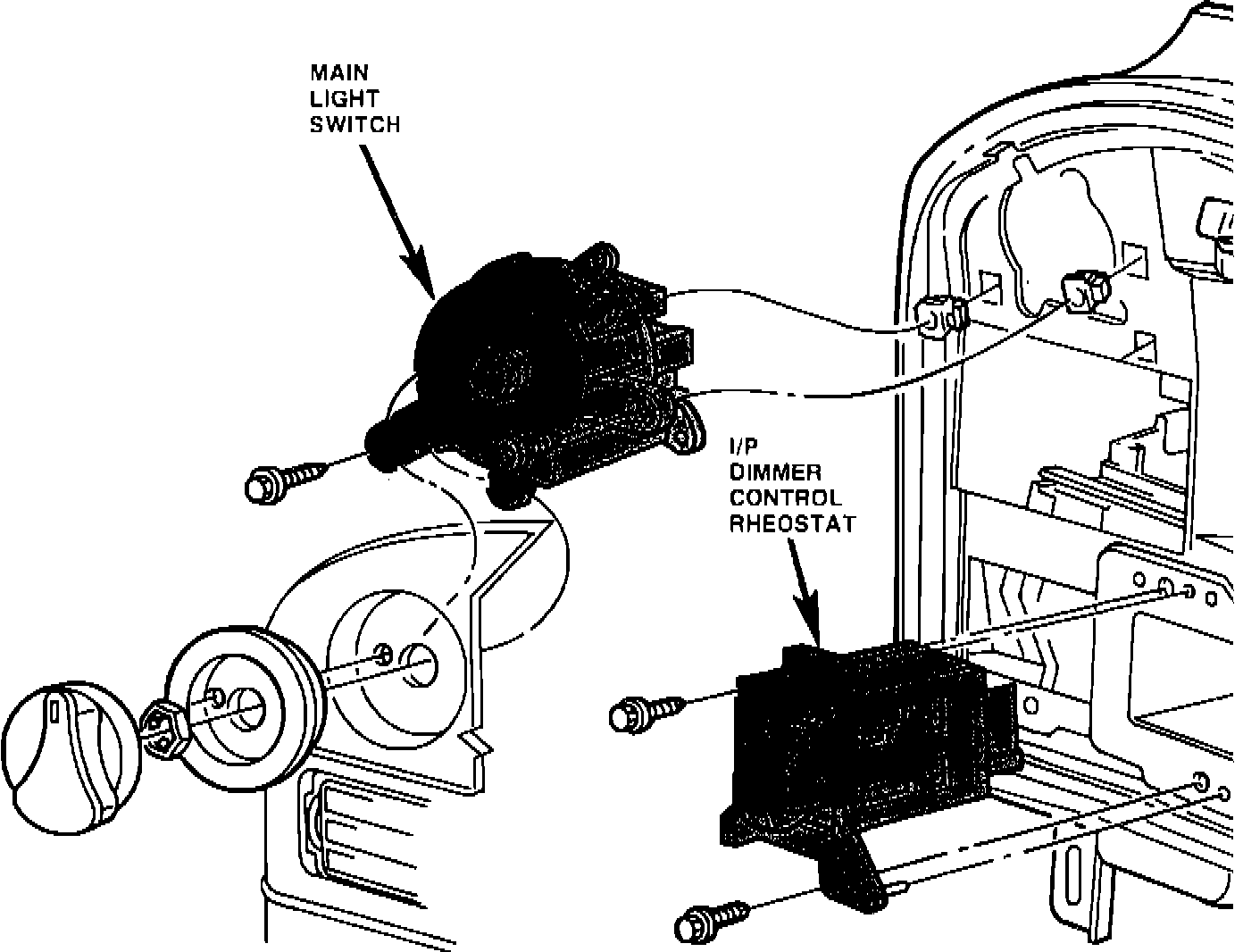 MAIN
LIGHT
SWITCH

I/P
DIMMER
CONTROL
RHEOSTAT