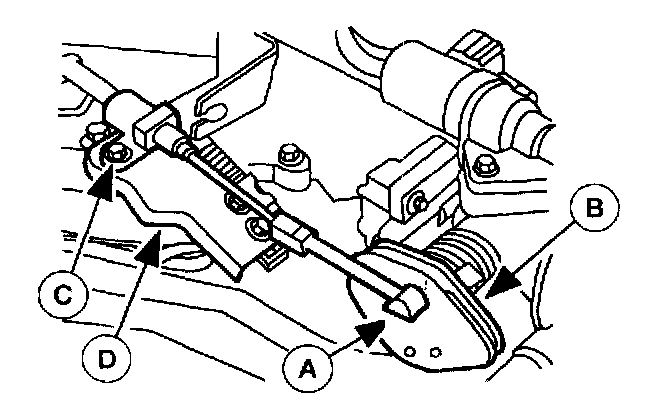 B
C
D
A