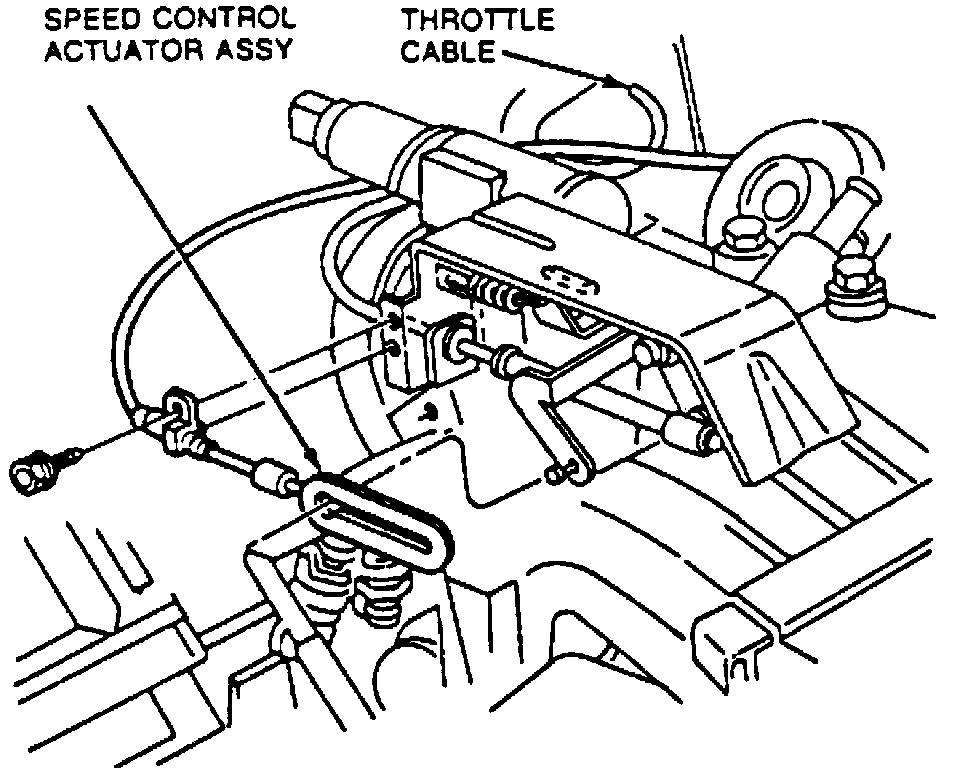 SPEED CONTROL ACTUATOR ASSY

THROTTLE CABLE