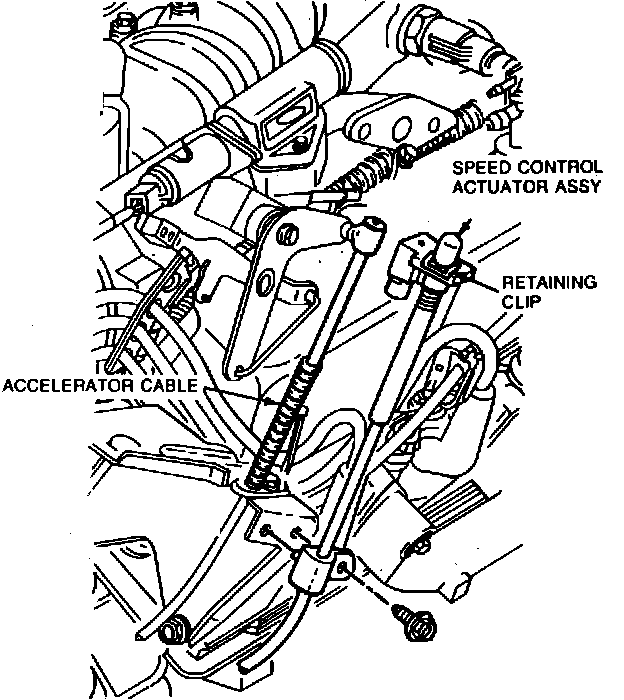 SPEED CONTROL ACTUATOR ASSY

RETAINING CLIP

ACCELERATOR CABLE