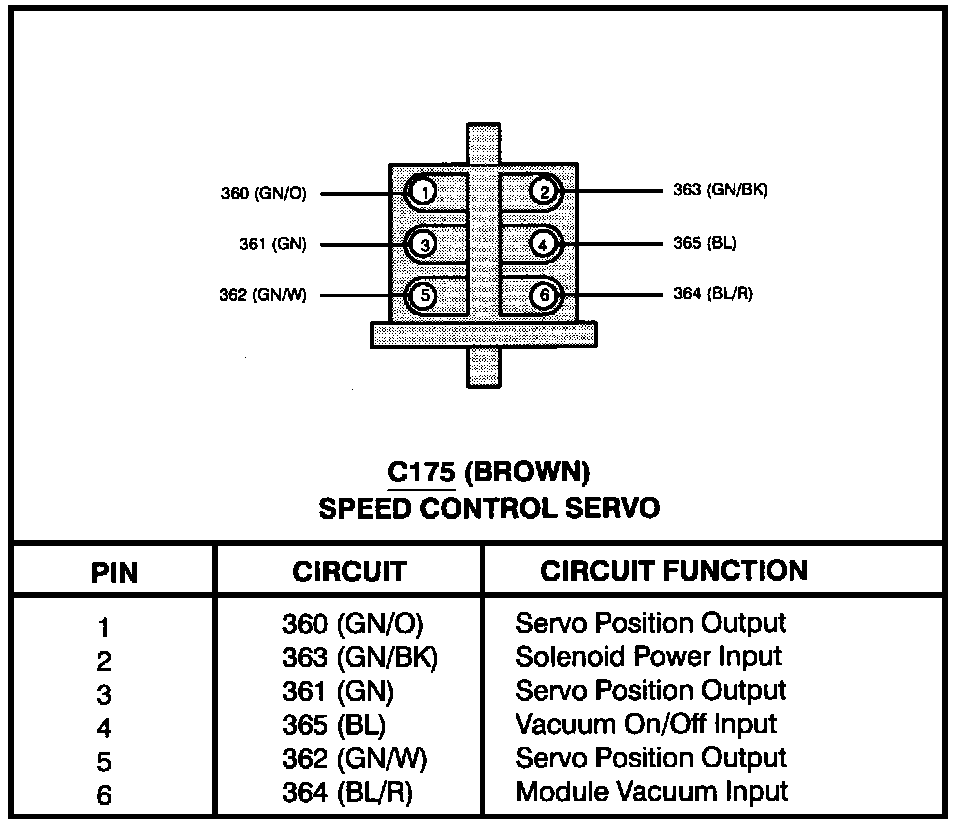 360 (GN/O)
1
2
363 (GN/BK)
361 (GN)
3
4
365 (BL)
362 (GN/W)
5
6
364 (BL/R)

C175 (BROWN)
SPEED CONTROL SERVO

| PIN | CIRCUIT | CIRCUIT FUNCTION |
|---|---|---|
| 1 | 360 (GN/O) | Servo Position Output |
| 2 | 363 (GN/BK) | Solenoid Power Input |
| 3 | 361 (GN) | Servo Position Output |
| 4 | 365 (BL) | Vacuum On/Off Input |
| 5 | 362 (GN/W) | Servo Position Output |
| 6 | 364 (BL/R) | Module Vacuum Input |