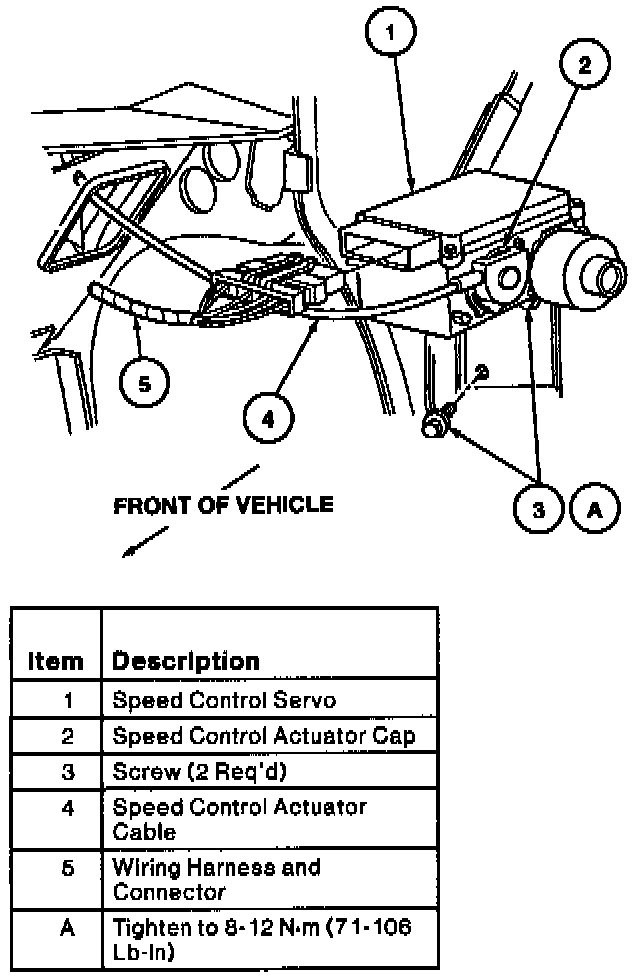 1

2

5

4

3

A

FRONT OF VEHICLE

| Item | Description |
|---|---|
| 1 | Speed Control Servo |
| 2 | Speed Control Actuator Cap |
| 3 | Screw (2 Req'd) |
| 4 | Speed Control Actuator Cable |
| 5 | Wiring Harness and Connector |
| A | Tighten to 8-12 N·m (71-106 Lb-In) |