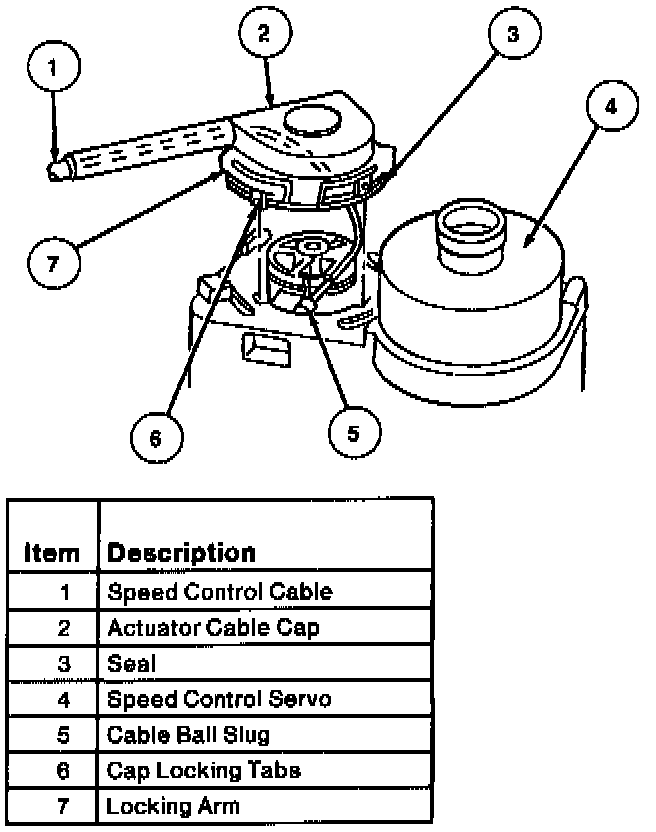 1
2
3
4
7
6
5

| Item | Description |
|---|---|
| 1 | Speed Control Cable |
| 2 | Actuator Cable Cap |
| 3 | Seal |
| 4 | Speed Control Servo |
| 5 | Cable Ball Slug |
| 6 | Cap Locking Tabs |
| 7 | Locking Arm |