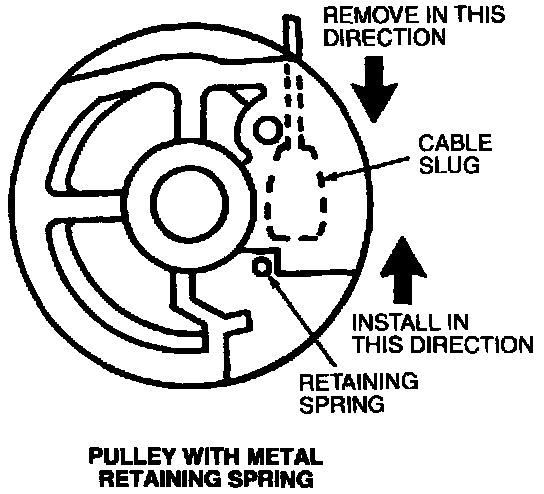 REMOVE IN THIS DIRECTION

CABLE SLUG

INSTALL IN THIS DIRECTION

RETAINING SPRING

PULLEY WITH METAL RETAINING SPRING