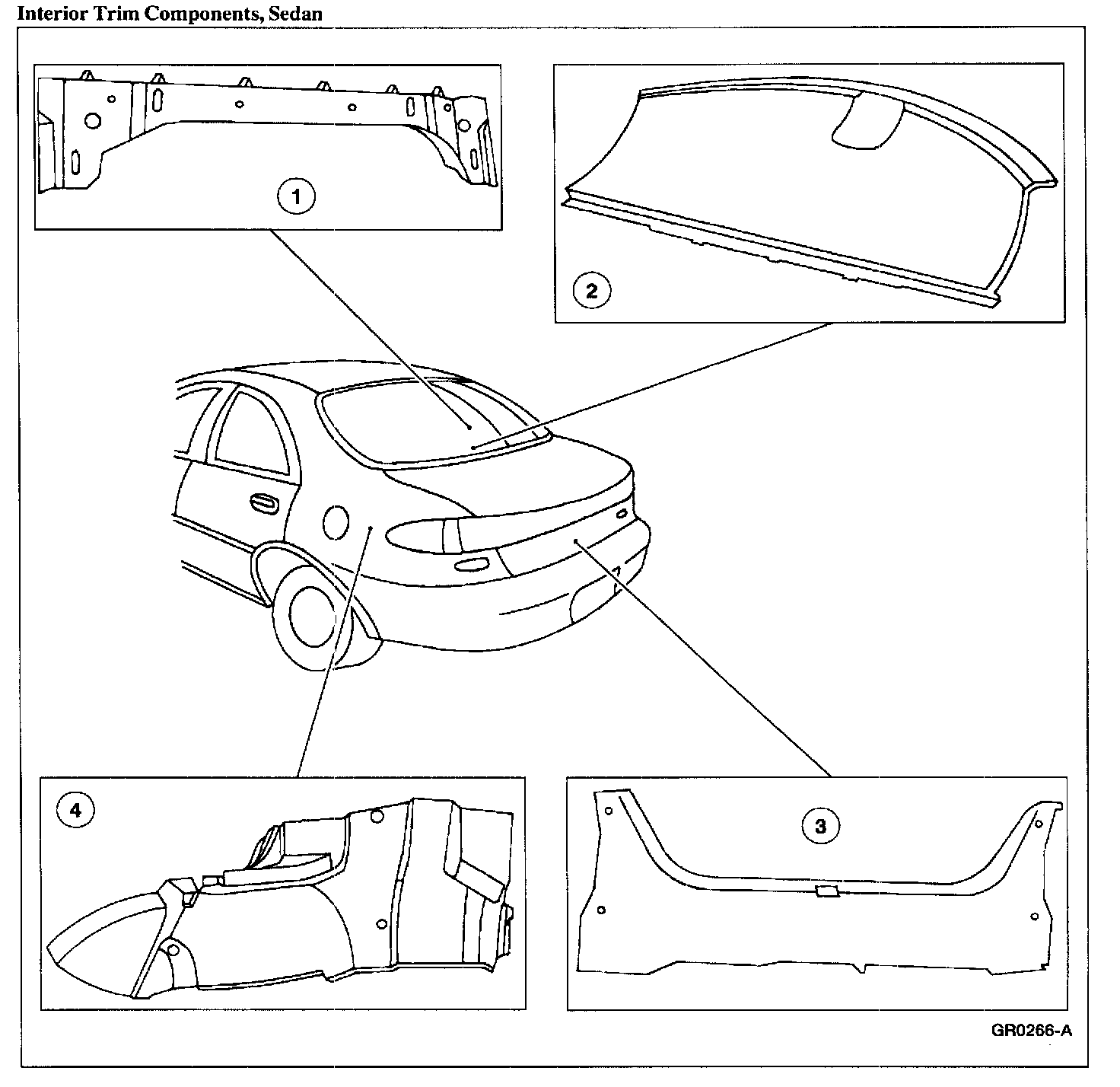 Interior Trim Components, Sedan

1

2

4

3

GR0266-A