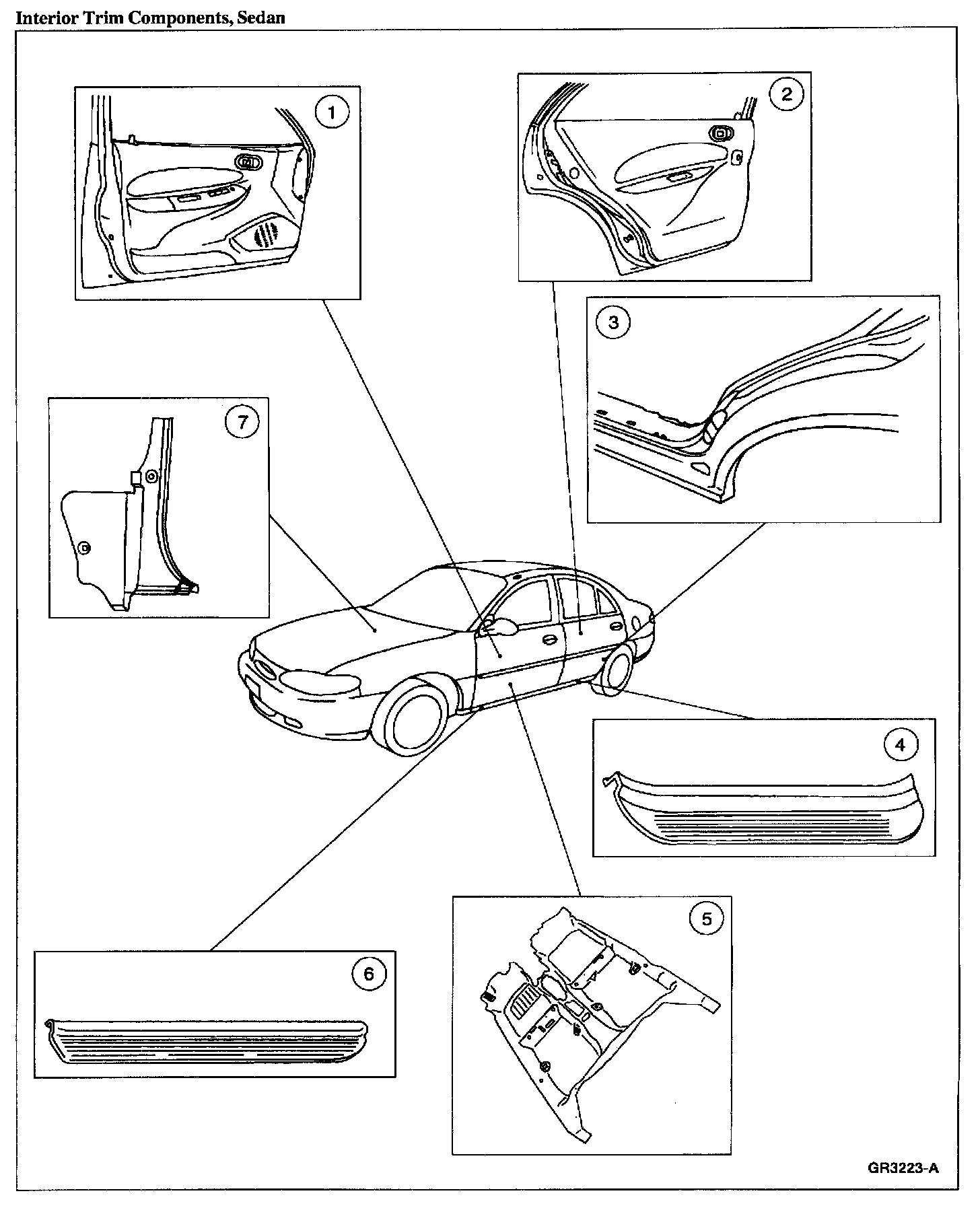 Interior Trim Components, Sedan

1

2

3

7

4

5

6

GR3223-A