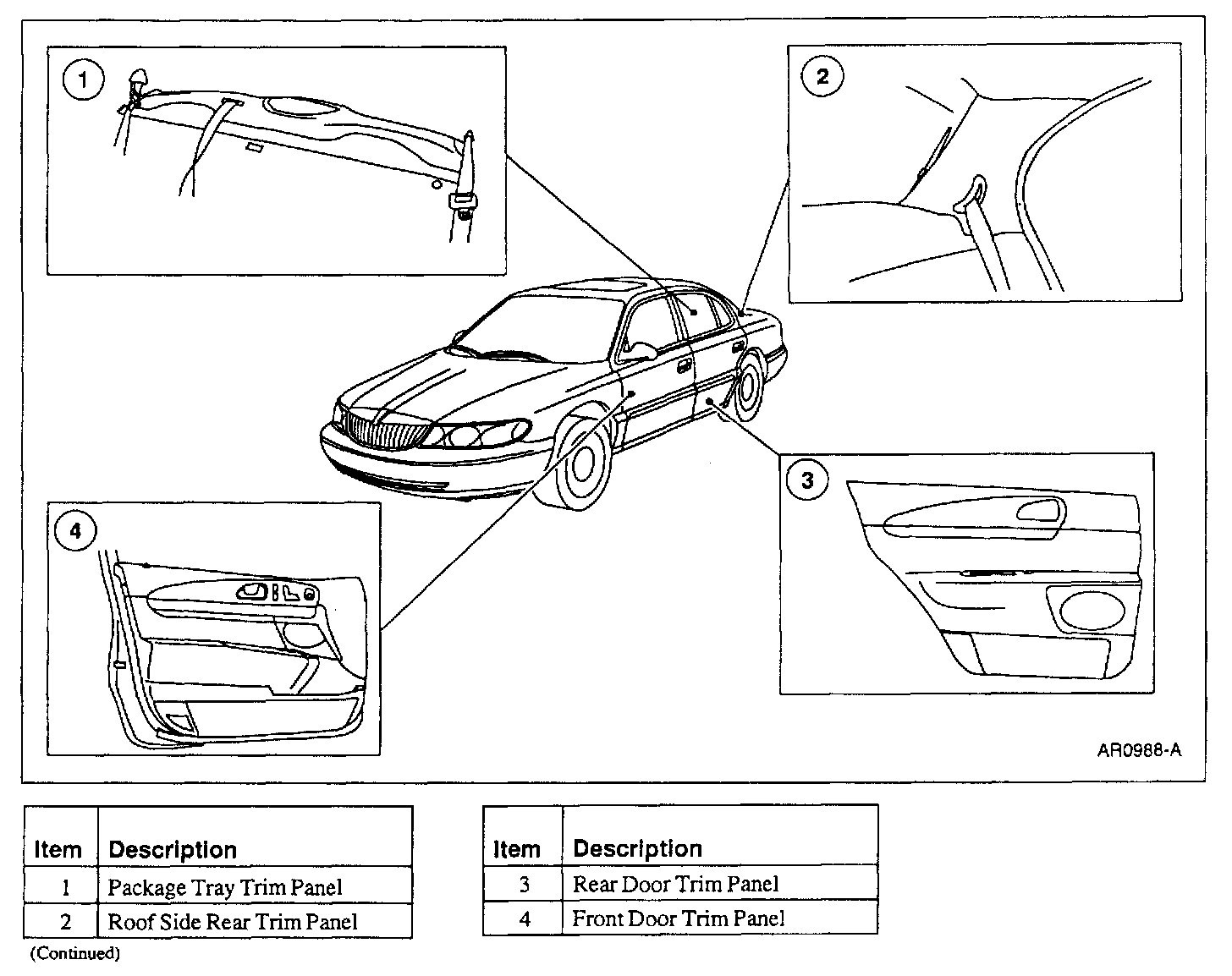 1

2

3

4

AR0988-A

| Item | Description |
|---|---|
| 1 | Package Tray Trim Panel |
| 2 | Roof Side Rear Trim Panel |

(Continued)

| Item | Description |
|---|---|
| 3 | Rear Door Trim Panel |
| 4 | Front Door Trim Panel |