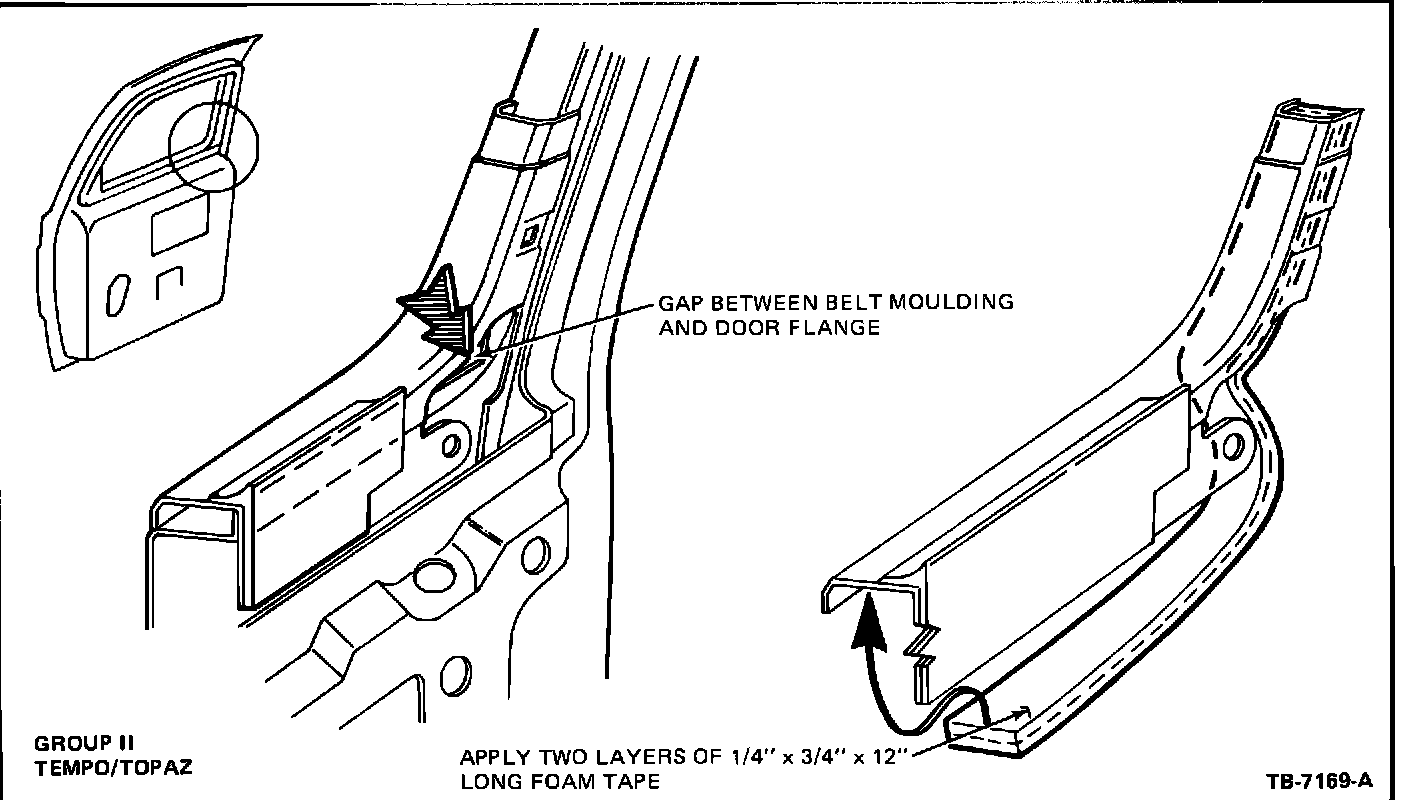 GAP BETWEEN BELT MOULDING AND DOOR FLANGE

GROUP II
TEMPO/TOPAZ

APPLY TWO LAYERS OF 1/4" x 3/4" x 12" LONG FOAM TAPE

TB-7169-A