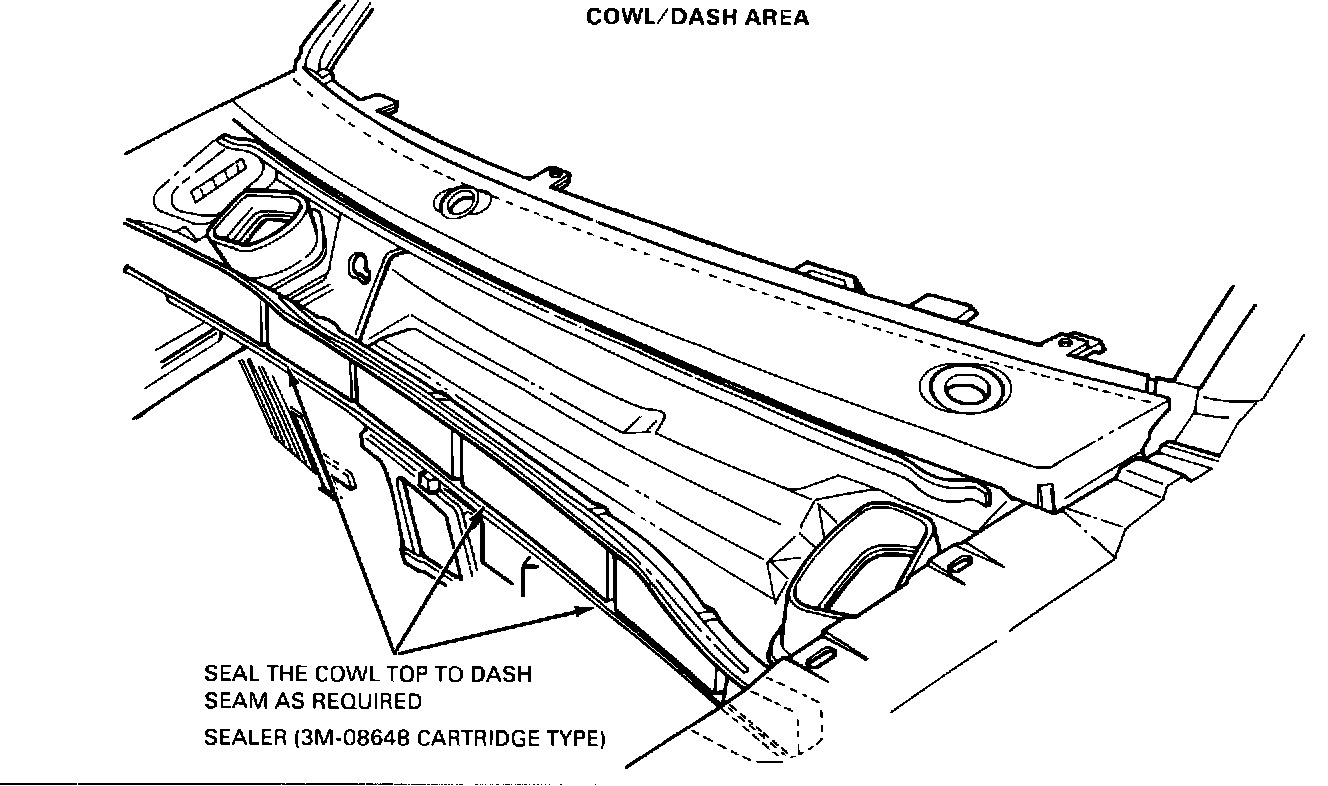 COWL/DASH AREA

SEAL THE COWL TOP TO DASH SEAM AS REQUIRED

SEALER (3M-08648 CARTRIDGE TYPE)