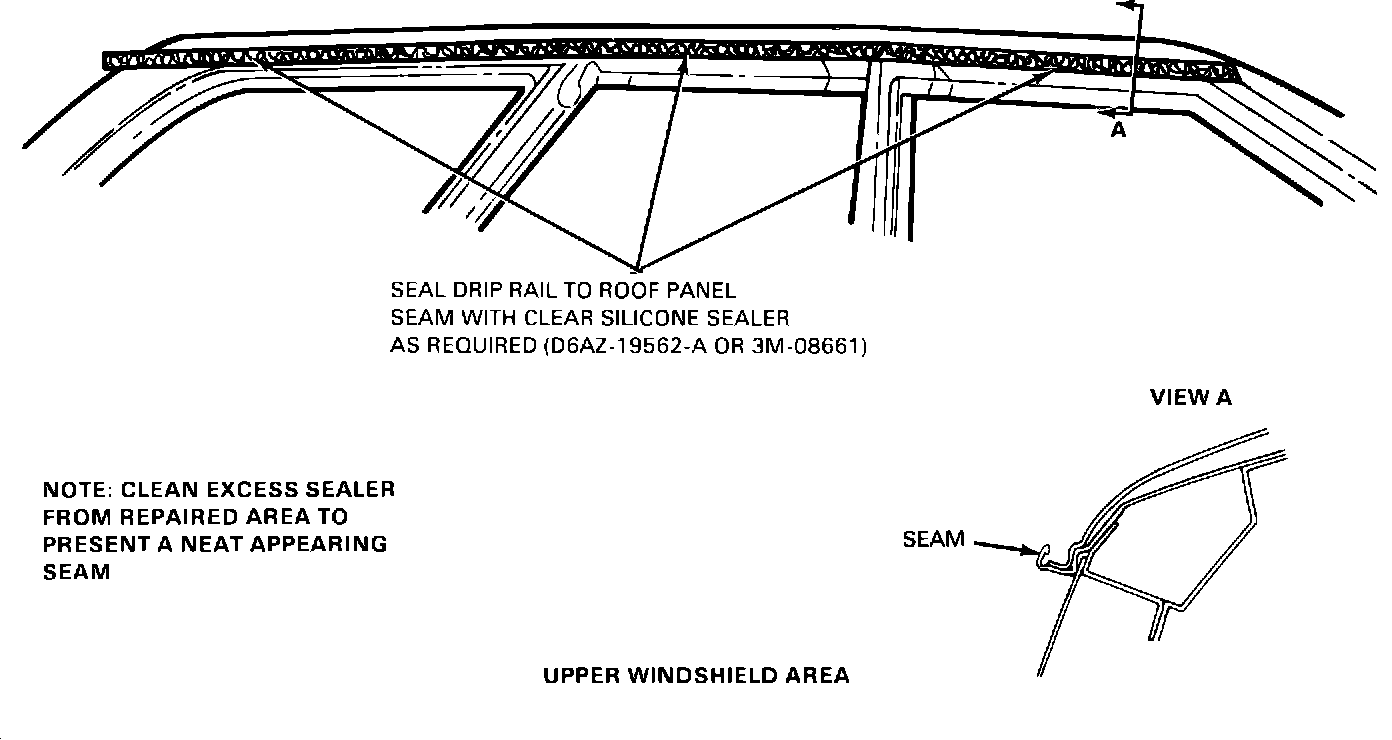 A

SEAL DRIP RAIL TO ROOF PANEL SEAM WITH CLEAR SILICONE SEALER AS REQUIRED (D6AZ-19562-A OR 3M-08661)

VIEW A

NOTE: CLEAN EXCESS SEALER FROM REPAIRED AREA TO PRESENT A NEAT APPEARING SEAM

SEAM

UPPER WINDSHIELD AREA