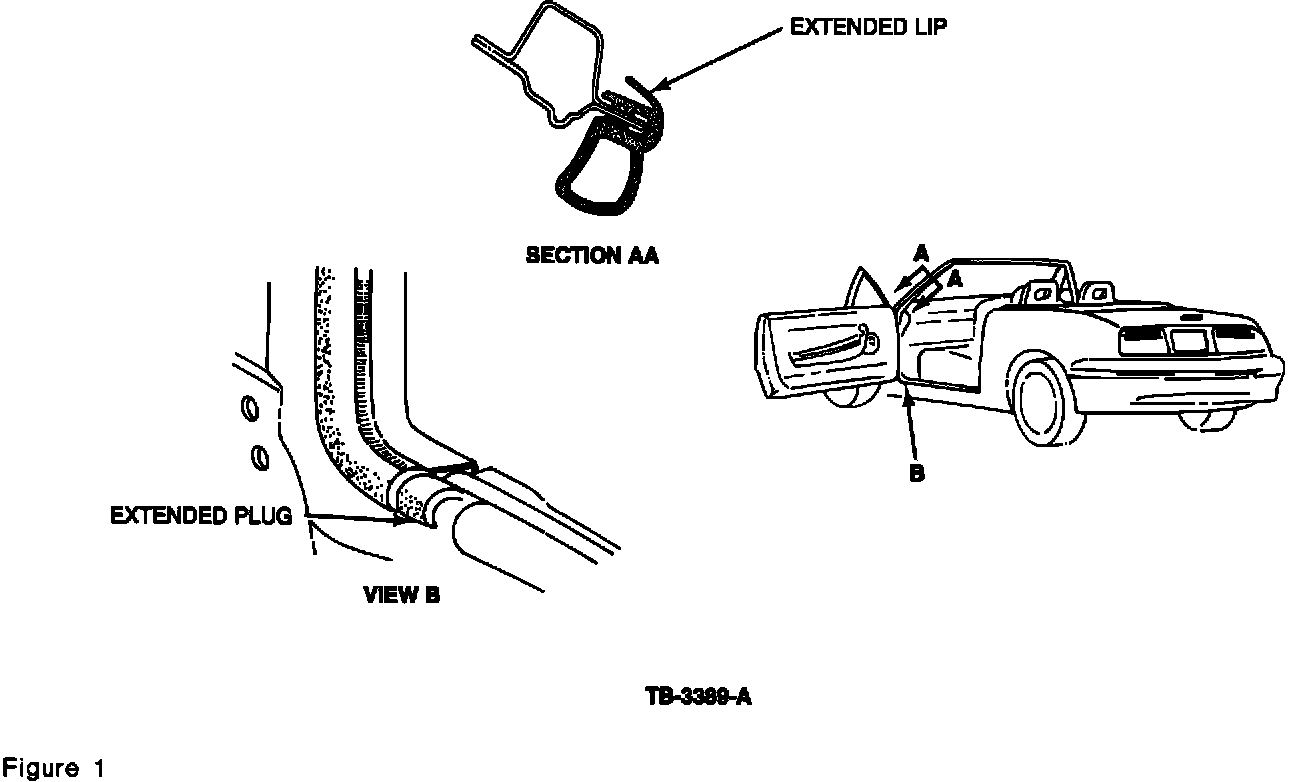 EXTENDED LIP

SECTION AA

A

A

B

EXTENDED PLUG

VIEW B

TB-3389-A

Figure 1