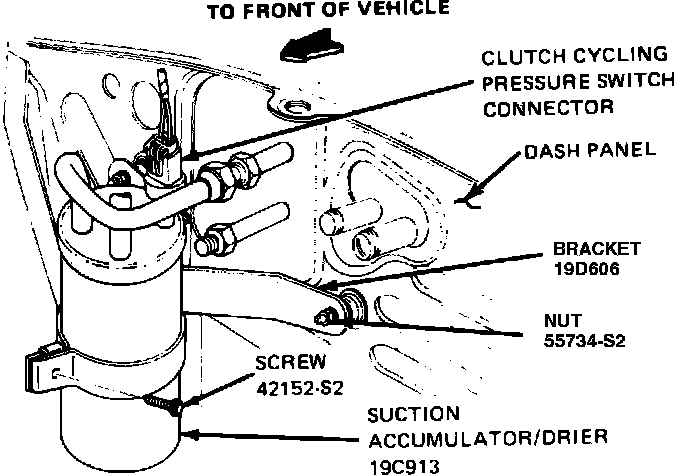 TO FRONT OF VEHICLE

CLUTCH CYCLING PRESSURE SWITCH CONNECTOR

DASH PANEL

BRACKET 19D606

NUT 55734-S2

SCREW 42152-S2

SUCTION ACCUMULATOR/DRIER 19C913