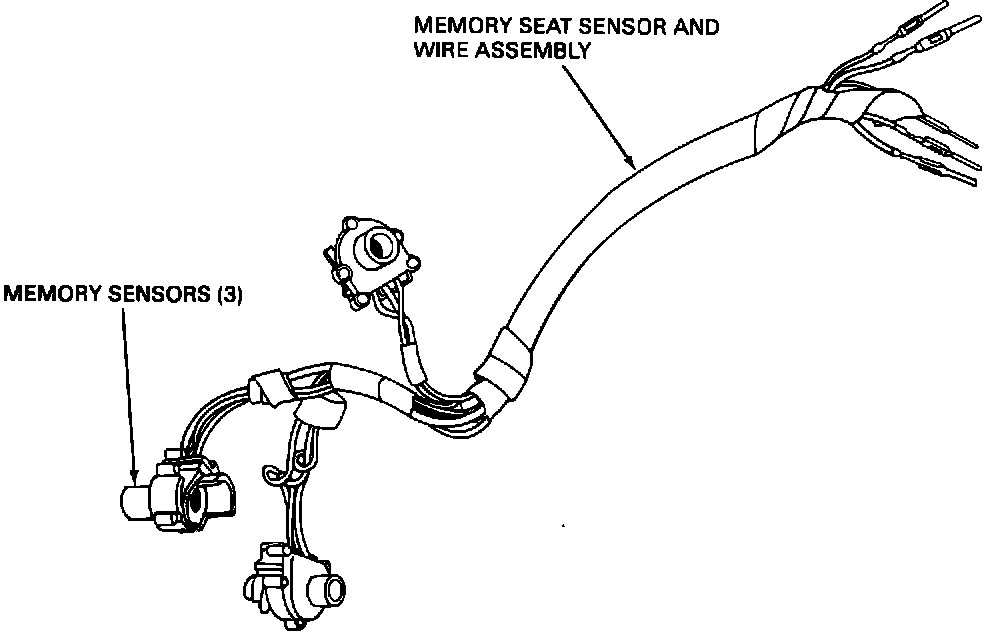 MEMORY SEAT SENSOR AND WIRE ASSEMBLY

MEMORY SENSORS (3)