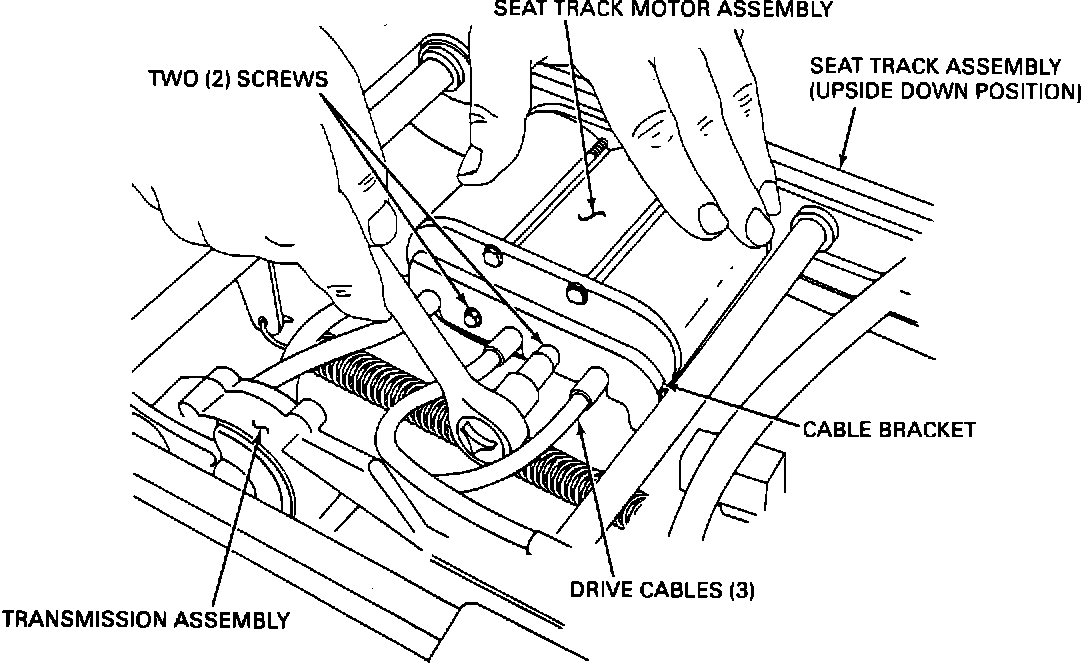 SEAT TRACK MOTOR ASSEMBLY

TWO (2) SCREWS

SEAT TRACK ASSEMBLY (UPSIDE DOWN POSITION)

CABLE BRACKET

DRIVE CABLES (3)

TRANSMISSION ASSEMBLY