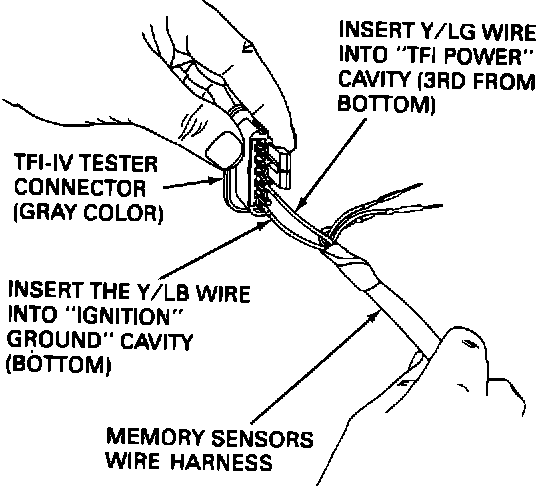 INSERT Y/LG WIRE INTO "TFI POWER" CAVITY (3RD FROM BOTTOM)

TFI-IV TESTER CONNECTOR (GRAY COLOR)

INSERT THE Y/LB WIRE INTO "IGNITION" GROUND" CAVITY (BOTTOM)

MEMORY SENSORS WIRE HARNESS