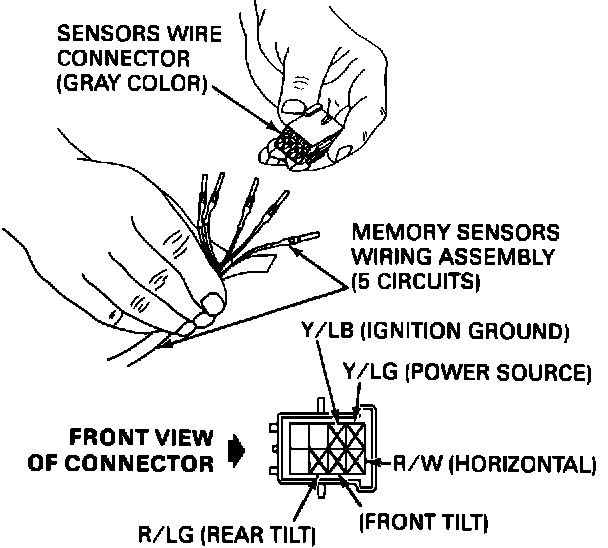 SENSORS WIRE CONNECTOR (GRAY COLOR)

MEMORY SENSORS WIRING ASSEMBLY (5 CIRCUITS)

Y/LB (IGNITION GROUND)

Y/LG (POWER SOURCE)

FRONT VIEW OF CONNECTOR

R/W (HORIZONTAL)

(FRONT TILT)

R/LG (REAR TILT)