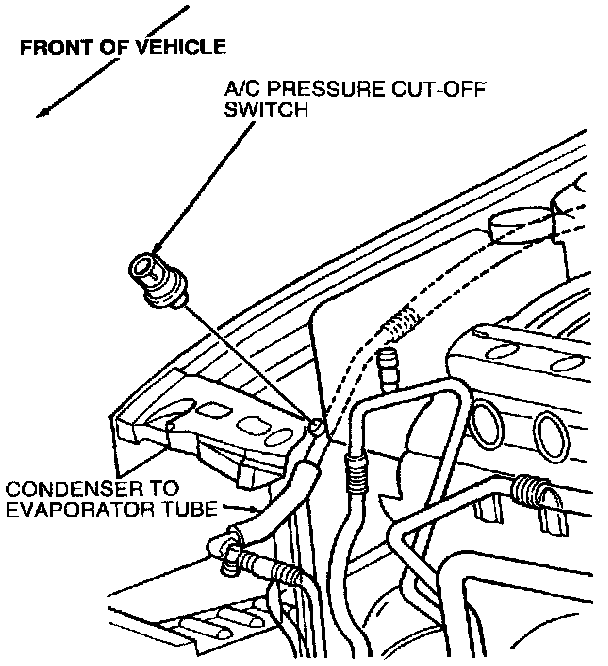 FRONT OF VEHICLE

A/C PRESSURE CUT-OFF SWITCH

CONDENSER TO EVAPORATOR TUBE