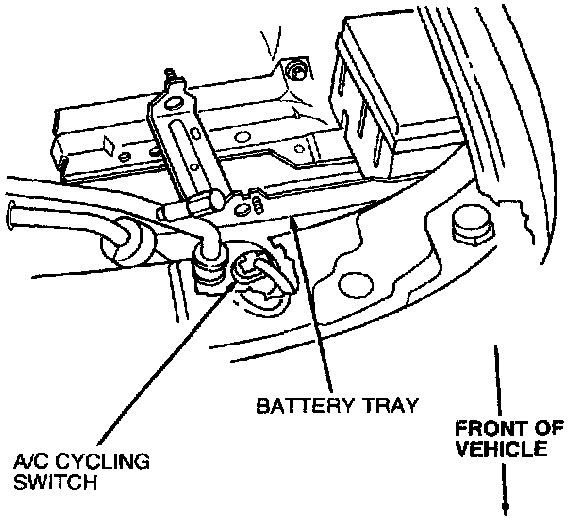 BATTERY TRAY

FRONT OF VEHICLE

A/C CYCLING SWITCH