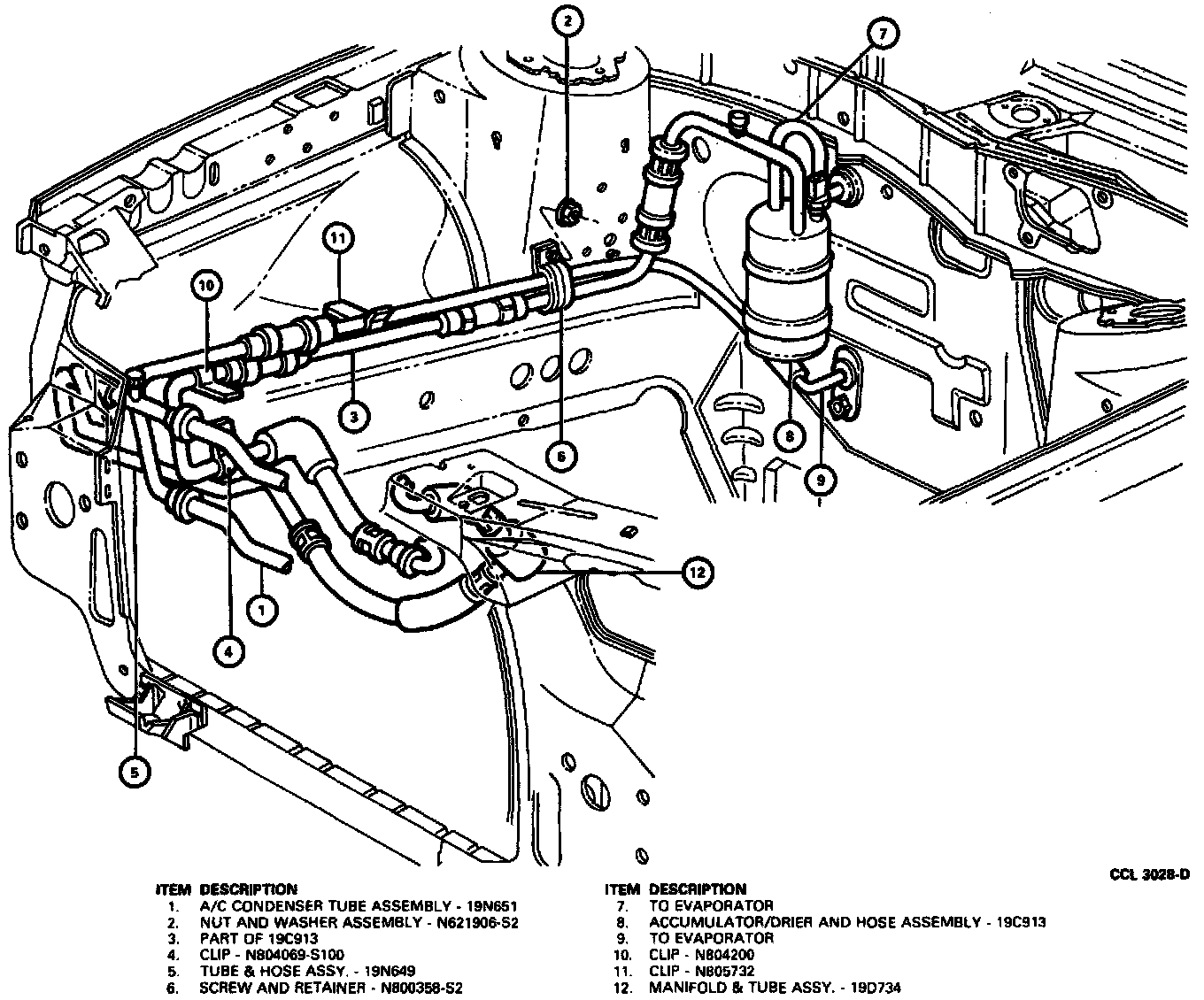 2
7
11
10
3
6
8
9
12
1
4
5

CCL 3028-D

| ITEM | DESCRIPTION |
|---|---|
| 1. | A/C CONDENSER TUBE ASSEMBLY - 19N651 |
| 2. | NUT AND WASHER ASSEMBLY - N621906-S2 |
| 3. | PART OF 19C913 |
| 4. | CLIP - N804069-S100 |
| 5. | TUBE & HOSE ASSY. - 19N649 |
| 6. | SCREW AND RETAINER - N800358-S2 |

| ITEM | DESCRIPTION |
|---|---|
| 7. | TO EVAPORATOR |
| 8. | ACCUMULATOR/DRIER AND HOSE ASSEMBLY - 19C913 |
| 9. | TO EVAPORATOR |
| 10. | CLIP - N804200 |
| 11. | CLIP - N805732 |
| 12. | MANIFOLD & TUBE ASSY. - 19D734 |