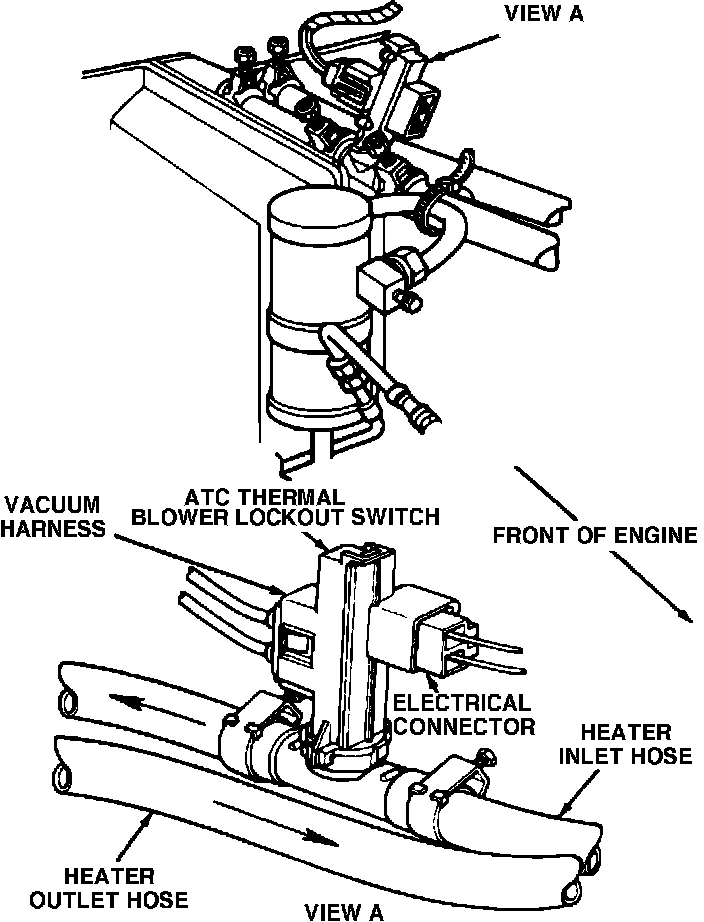 VIEW A

VACUUM HARNESS

ATC THERMAL BLOWER LOCKOUT SWITCH

FRONT OF ENGINE

ELECTRICAL CONNECTOR

HEATER INLET HOSE

HEATER OUTLET HOSE

VIEW A