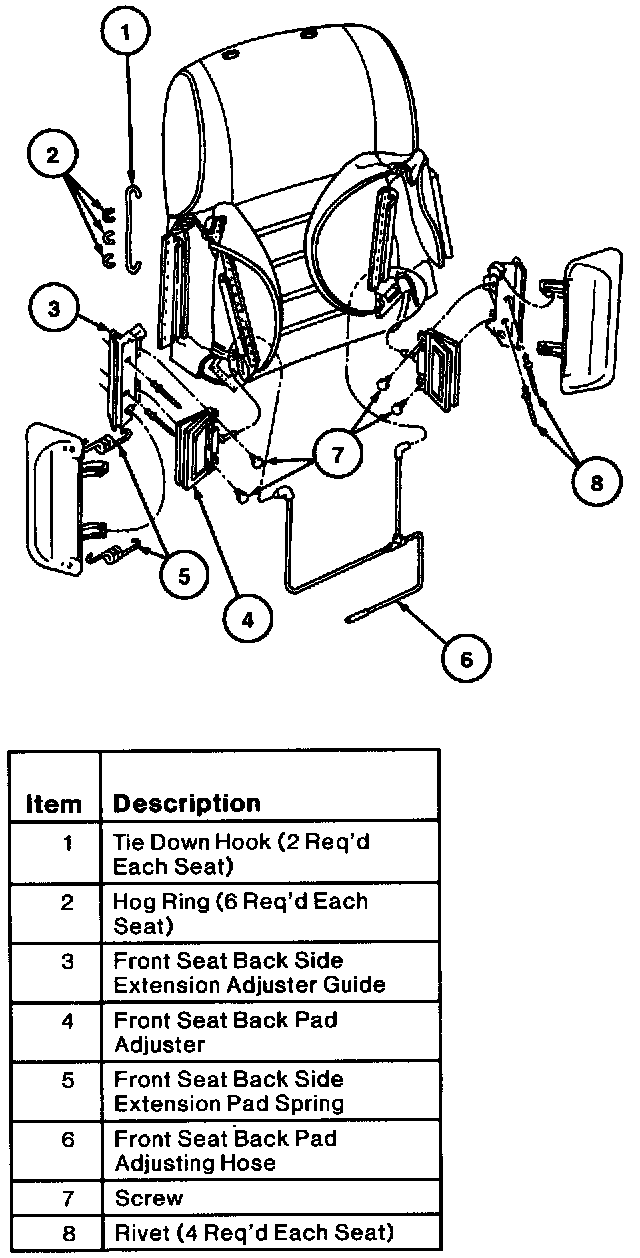 1
2
3
7
8
5
4
6

| Item | Description |
|---|---|
| 1 | Tie Down Hook (2 Req'd Each Seat) |
| 2 | Hog Ring (6 Req'd Each Seat) |
| 3 | Front Seat Back Side Extension Adjuster Guide |
| 4 | Front Seat Back Pad Adjuster |
| 5 | Front Seat Back Side Extension Pad Spring |
| 6 | Front Seat Back Pad Adjusting Hose |
| 7 | Screw |
| 8 | Rivet (4 Req'd Each Seat) |