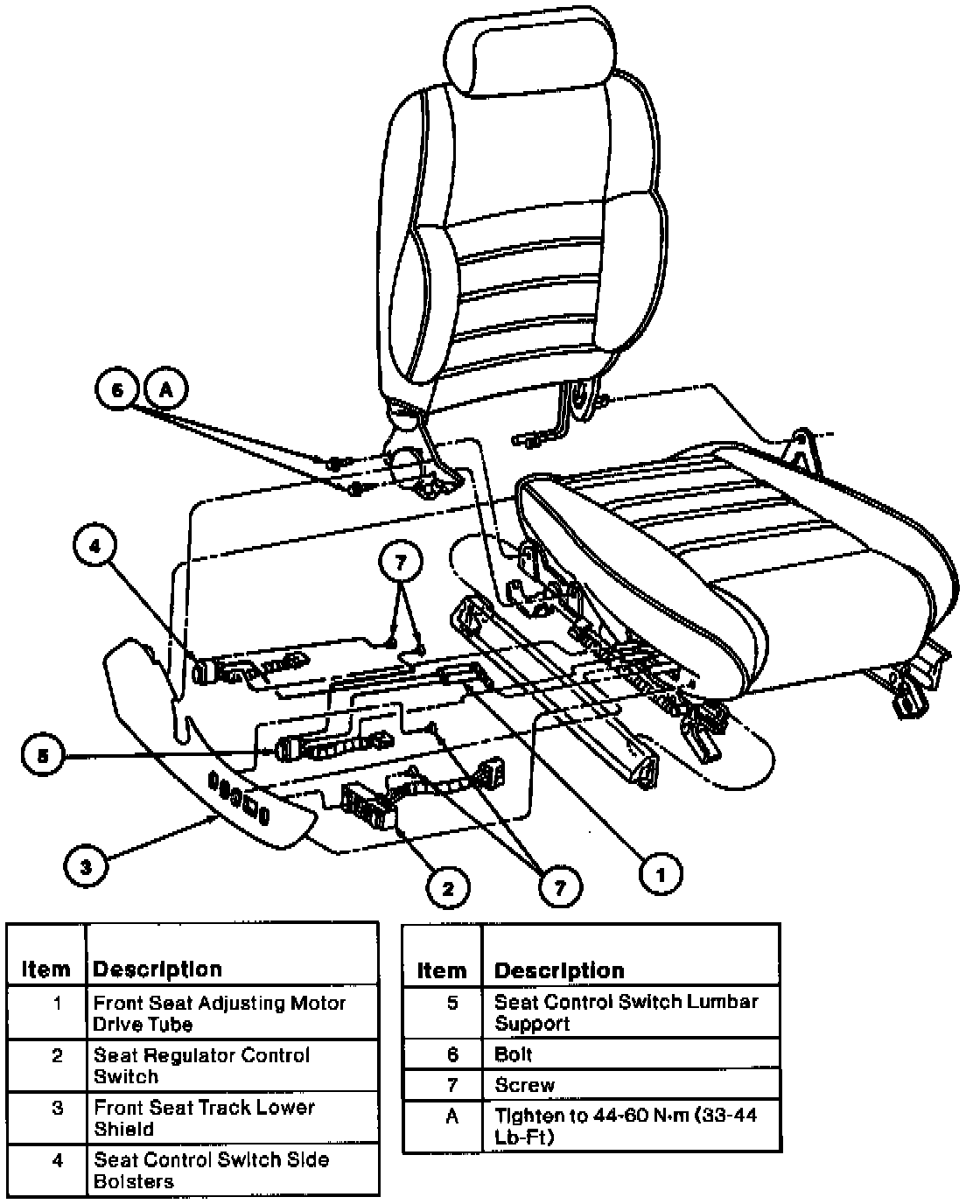 6 A

4

7

5

3

2

7

1

| Item | Description |
|---|---|
| 1 | Front Seat Adjusting Motor Drive Tube |
| 2 | Seat Regulator Control Switch |
| 3 | Front Seat Track Lower Shield |
| 4 | Seat Control Switch Side Bolsters |

| Item | Description |
|---|---|
| 5 | Seat Control Switch Lumbar Support |
| 6 | Bolt |
| 7 | Screw |
| A | Tighten to 44-60 N·m (33-44 Lb-Ft) |