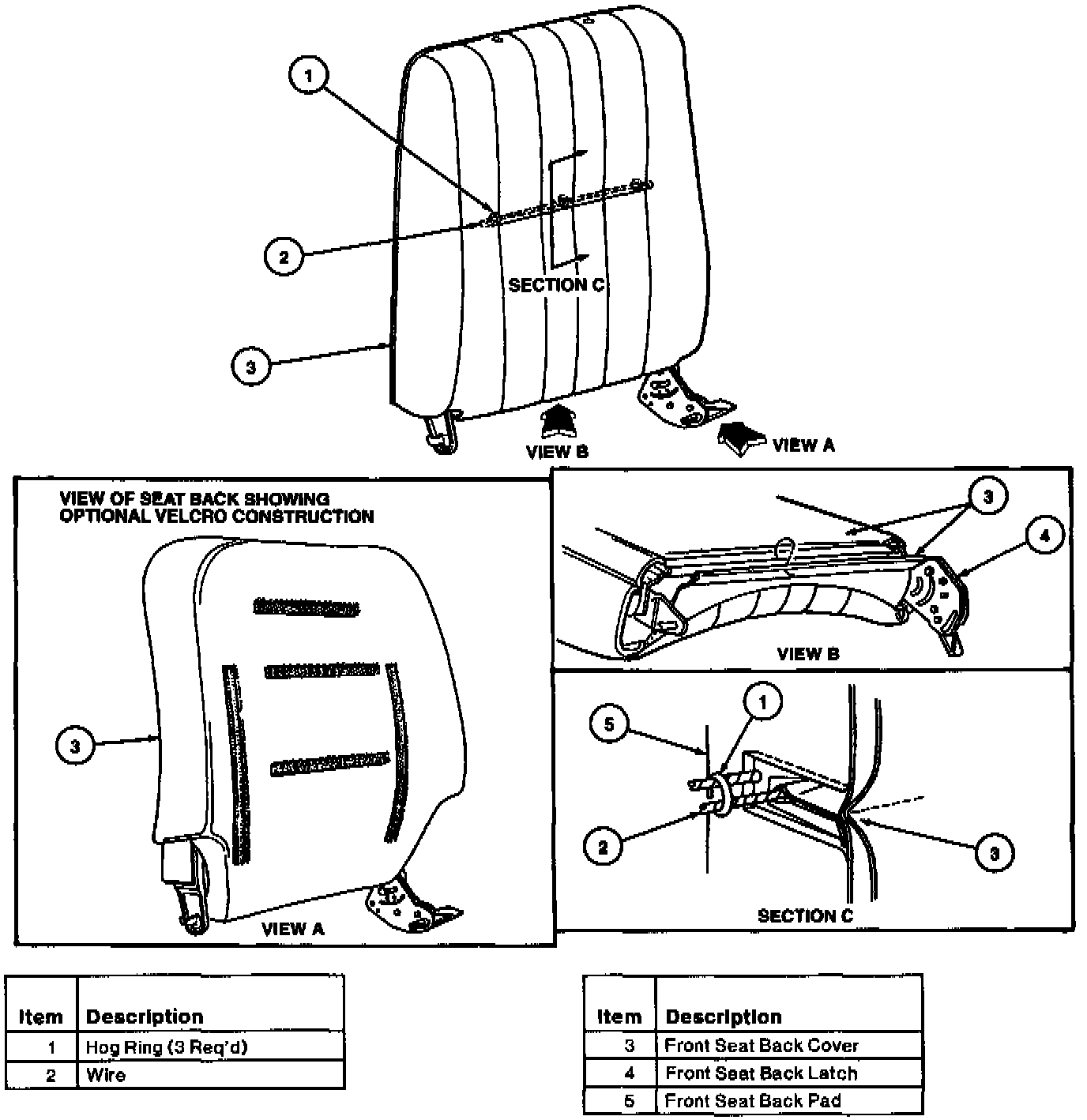 1

2

SECTION C

3

VIEW B

VIEW A

VIEW OF SEAT BACK SHOWING OPTIONAL VELCRO CONSTRUCTION

3

VIEW A

3

4

VIEW B

5

1

2

3

SECTION C

| Item | Description |
|---|---|
| 1 | Hog Ring (3 Req'd) |
| 2 | Wire |

| Item | Description |
|---|---|
| 3 | Front Seat Back Cover |
| 4 | Front Seat Back Latch |
| 5 | Front Seat Back Pad |