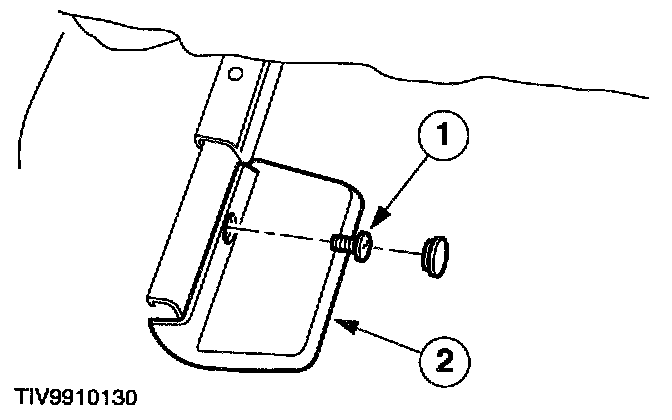 1
2
TIV9910130