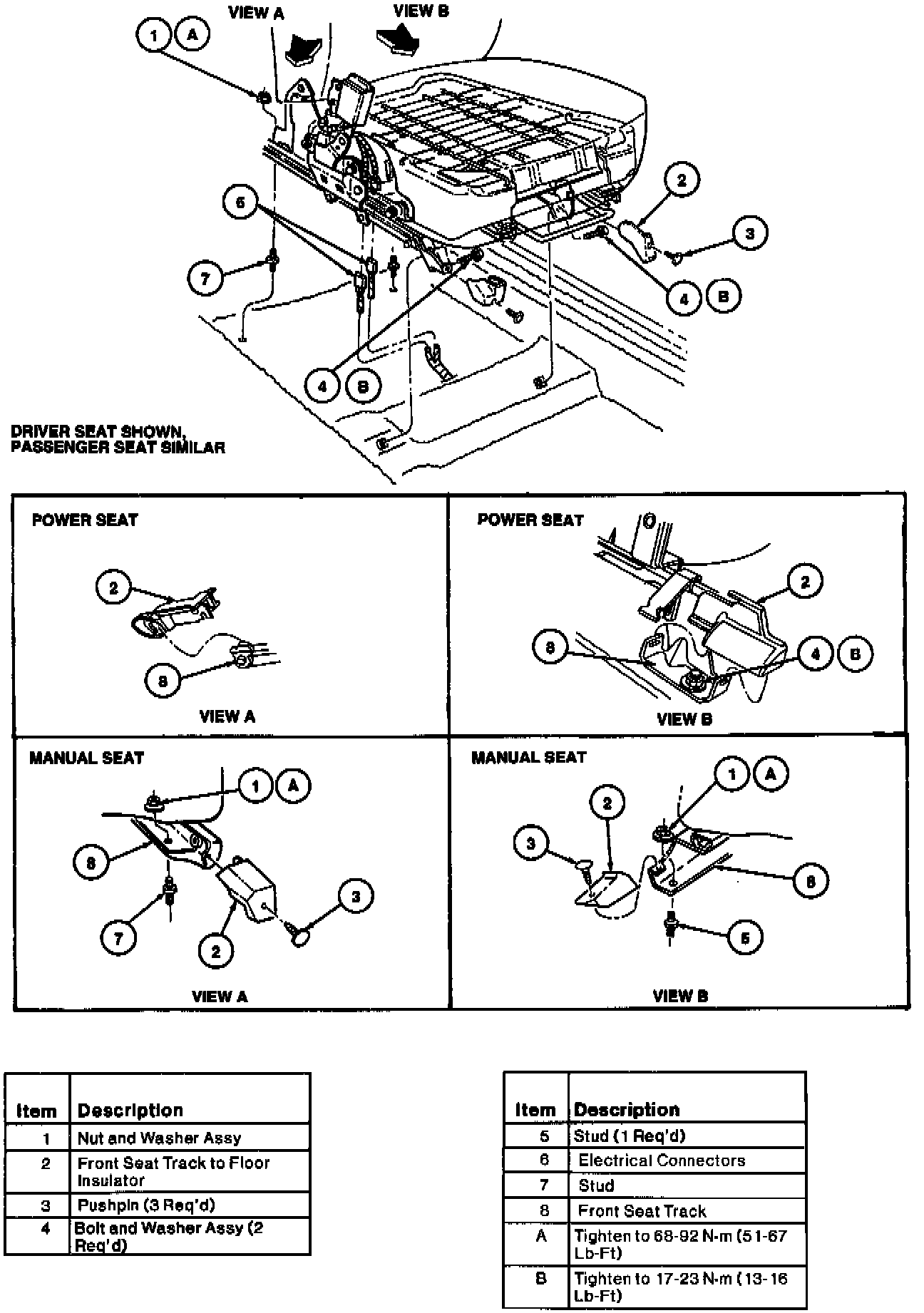 VIEW A

VIEW B

1 A

2

3

4 B

6

7

4 B

DRIVER SEAT SHOWN, PASSENGER SEAT SIMILAR

POWER SEAT

2

8

VIEW A

POWER SEAT

2

8

4 B

VIEW B

MANUAL SEAT

1 A

8

7

2

3

VIEW A

MANUAL SEAT

1 A

2

3

8

5

VIEW B

| Item | Description |
|---|---|
| 1 | Nut and Washer Assy |
| 2 | Front Seat Track to Floor Insulator |
| 3 | Pushpin (3 Req'd) |
| 4 | Bolt and Washer Assy (2 Req'd) |

| Item | Description |
|---|---|
| 5 | Stud (1 Req'd) |
| 6 | Electrical Connectors |
| 7 | Stud |
| 8 | Front Seat Track |
| A | Tighten to 68-92 N-m (51-67 Lb-Ft) |
| B | Tighten to 17-23 N-m (13-16 Lb-Ft) |