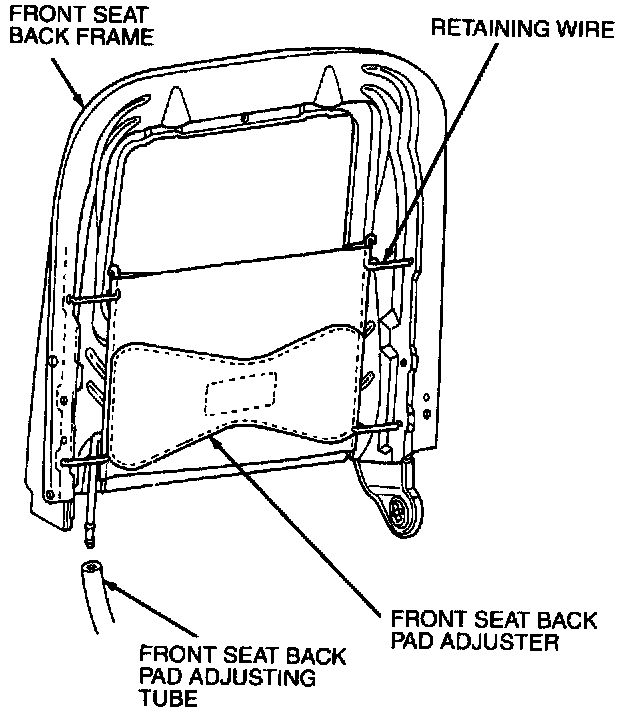 FRONT SEAT BACK FRAME

RETAINING WIRE

FRONT SEAT BACK PAD ADJUSTER

FRONT SEAT BACK PAD ADJUSTING TUBE