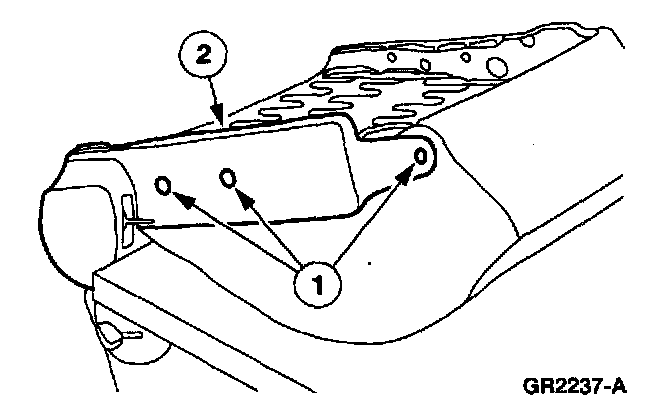 2

1

GR2237-A