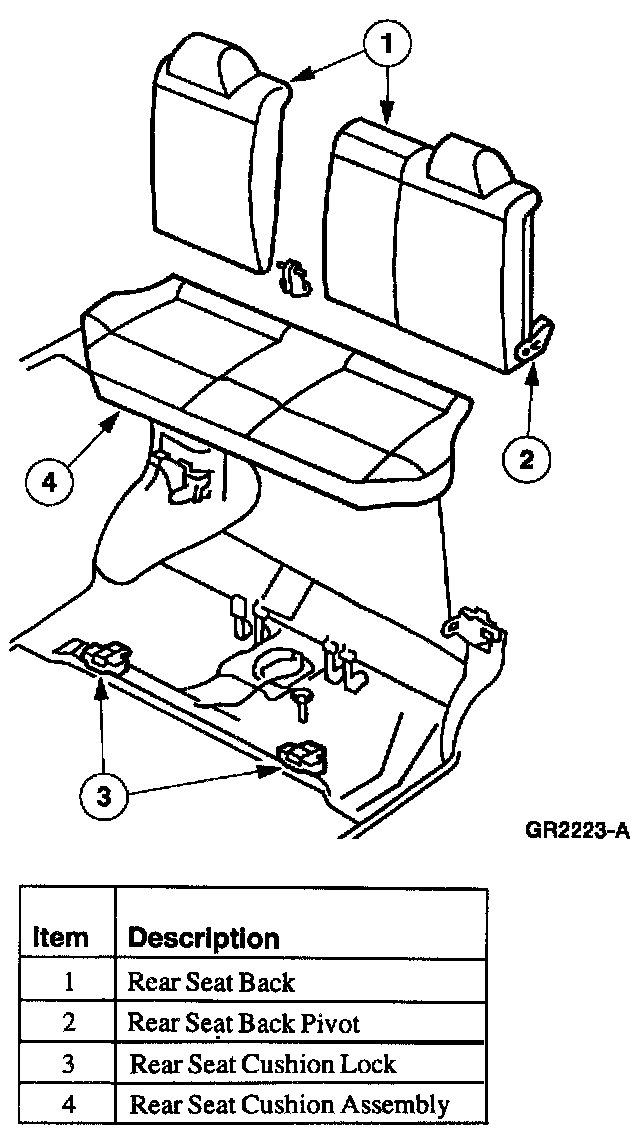 1

2

4

3

GR2223-A

| Item | Description |
|---|---|
| 1 | Rear Seat Back |
| 2 | Rear Seat Back Pivot |
| 3 | Rear Seat Cushion Lock |
| 4 | Rear Seat Cushion Assembly |