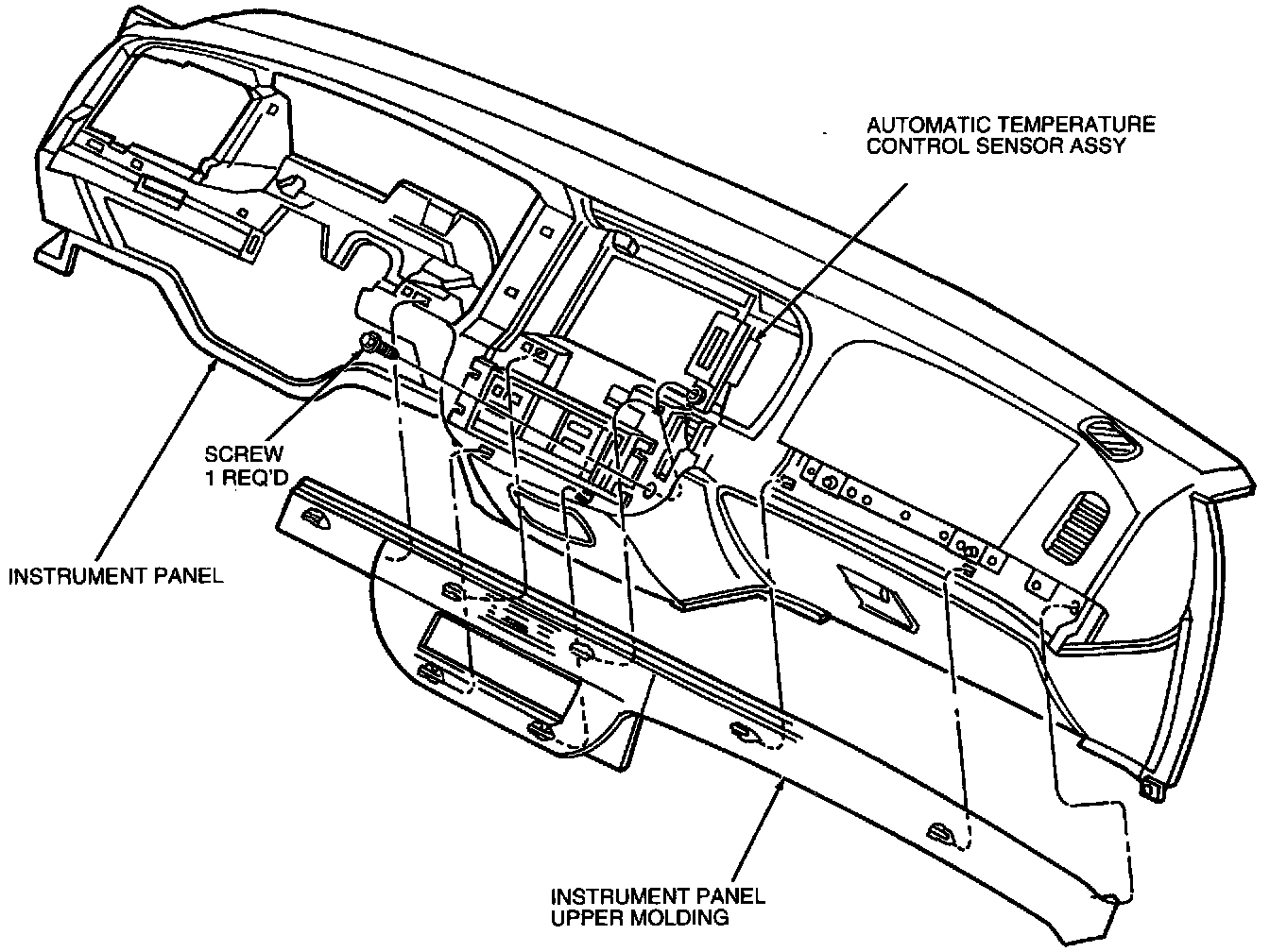 AUTOMATIC TEMPERATURE CONTROL SENSOR ASSY

SCREW 1 REQ'D

INSTRUMENT PANEL

INSTRUMENT PANEL UPPER MOLDING