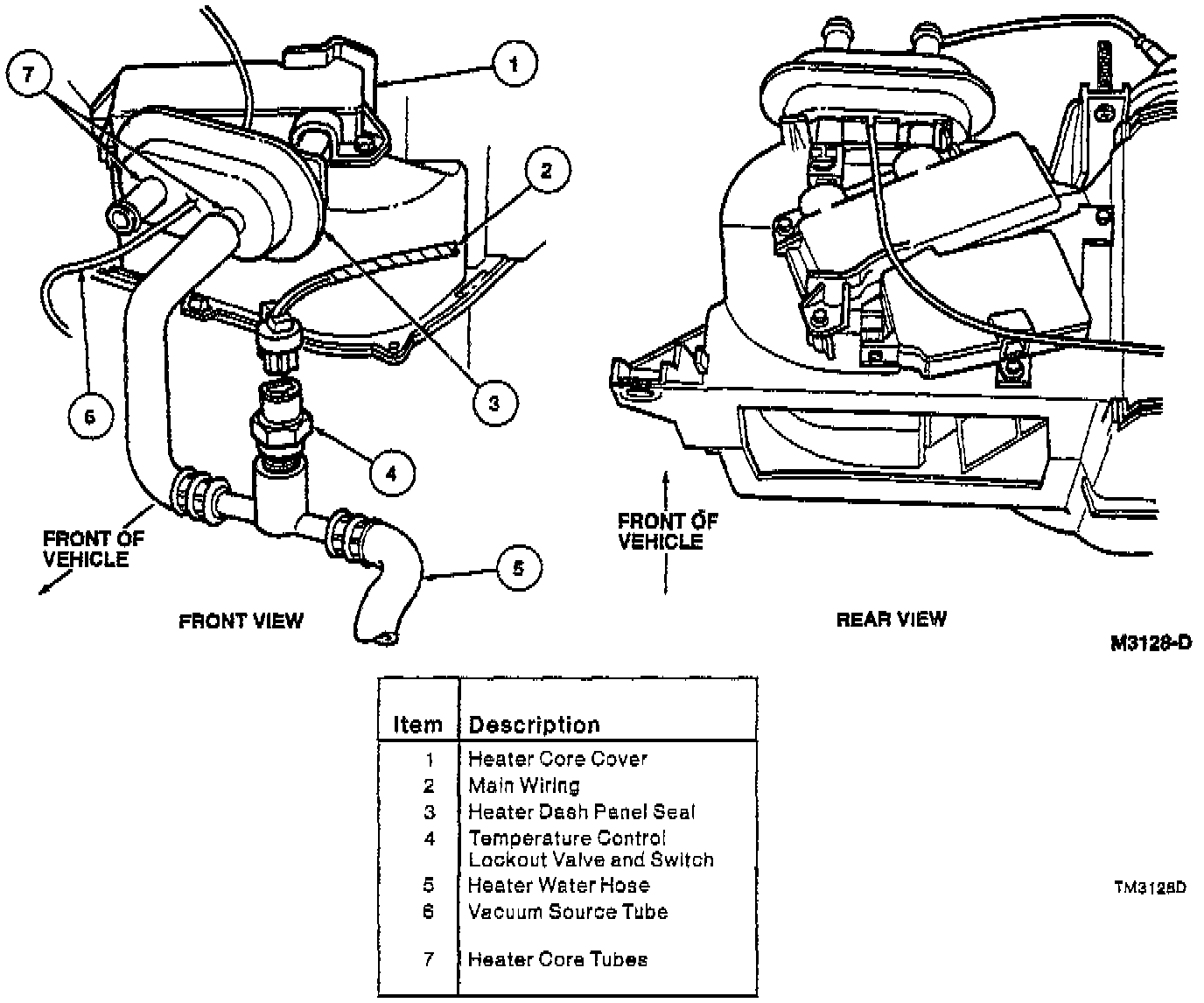 7

1

2

3

4

5

6

FRONT OF VEHICLE

FRONT VIEW

FRONT OF VEHICLE

REAR VIEW

M3128-D

| Item | Description |
|---|---|
| 1 | Heater Core Cover |
| 2 | Main Wiring |
| 3 | Heater Dash Panel Seal |
| 4 | Temperature Control Lockout Valve and Switch |
| 5 | Heater Water Hose |
| 6 | Vacuum Source Tube |
| 7 | Heater Core Tubes |

TM3128D