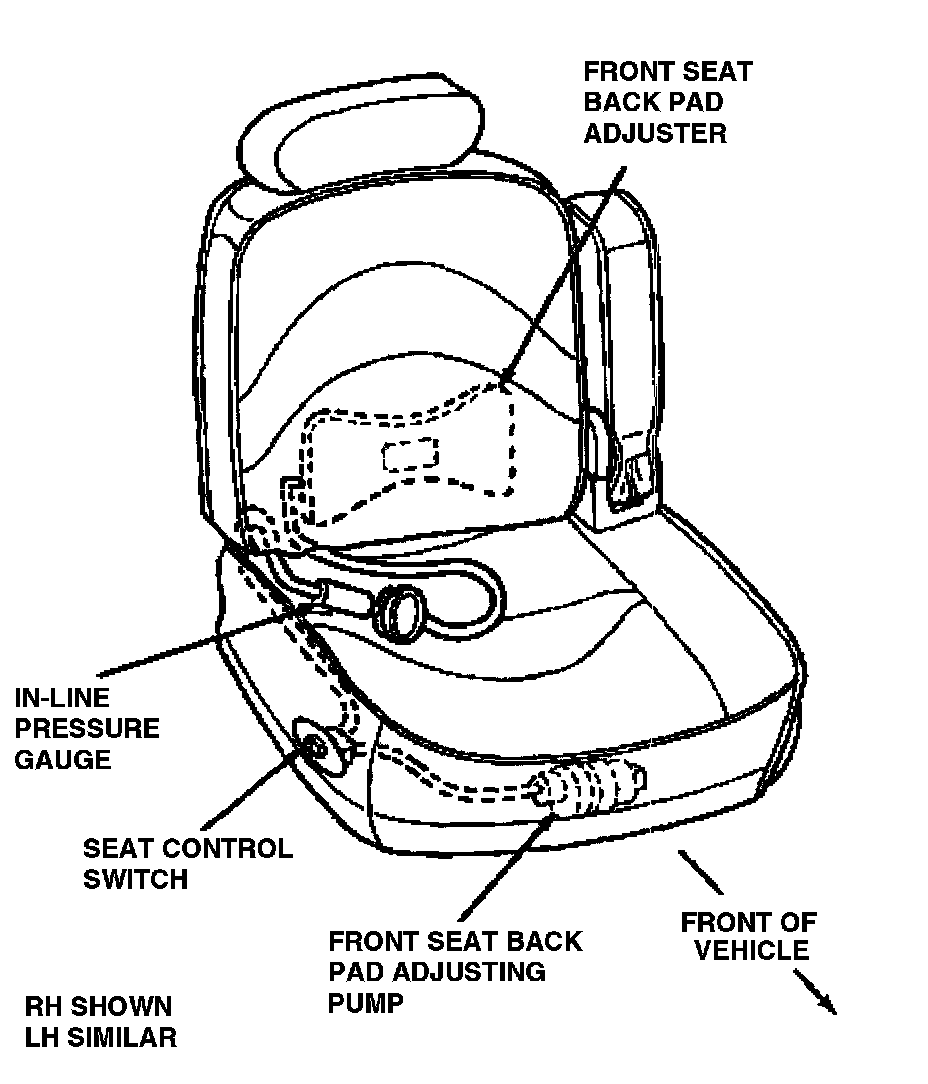 FRONT SEAT BACK PAD ADJUSTER

IN-LINE PRESSURE GAUGE

SEAT CONTROL SWITCH

FRONT SEAT BACK PAD ADJUSTING PUMP

FRONT OF VEHICLE

RH SHOWN LH SIMILAR