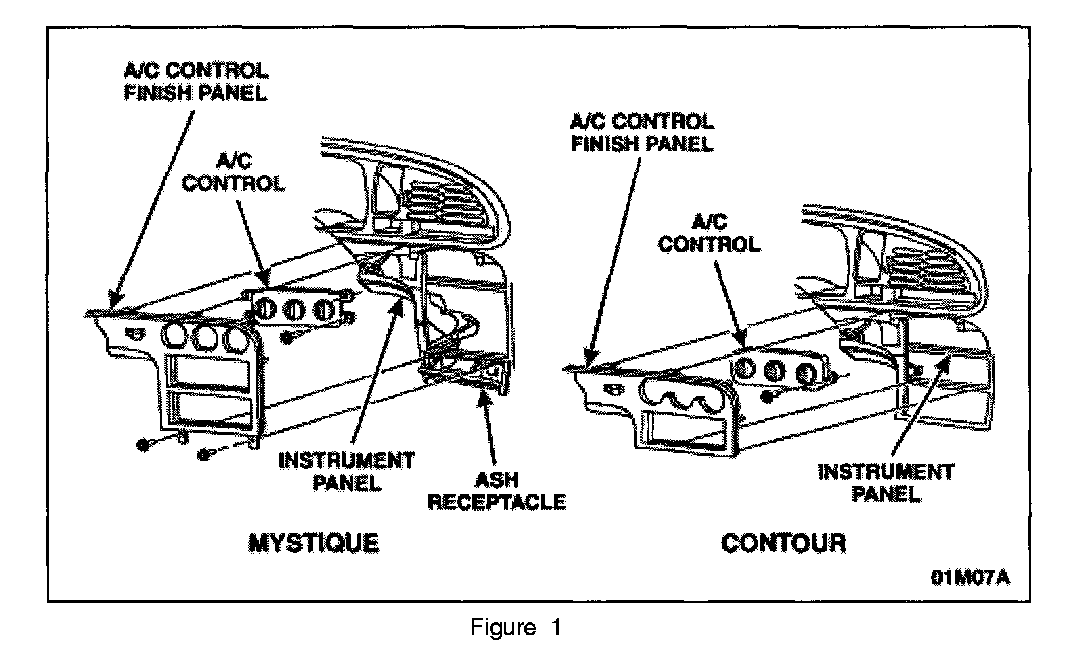 A/C CONTROL FINISH PANEL

A/C CONTROL

INSTRUMENT PANEL

ASH RECEPTACLE

MYSTIQUE

A/C CONTROL FINISH PANEL

A/C CONTROL

INSTRUMENT PANEL

CONTOUR

01M07A

Figure 1