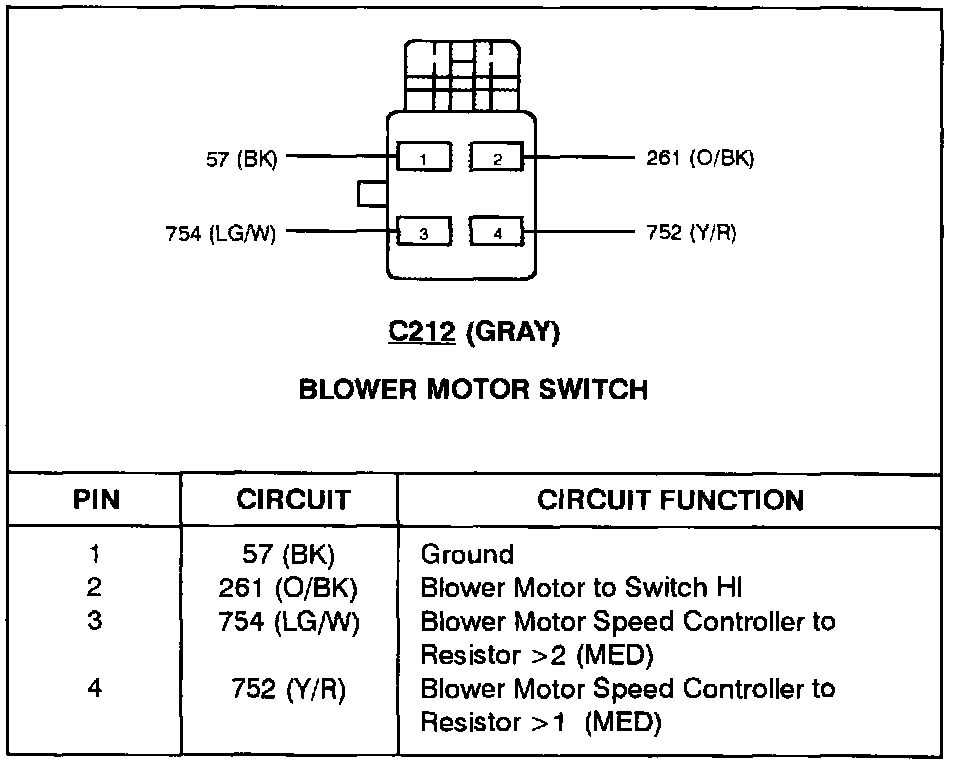 57 (BK)
1
2
261 (O/BK)
754 (LG/W)
3
4
752 (Y/R)

C212 (GRAY)

BLOWER MOTOR SWITCH

| PIN | CIRCUIT | CIRCUIT FUNCTION |
|---|---|---|
| 1 | 57 (BK) | Ground |
| 2 | 261 (O/BK) | Blower Motor to Switch HI |
| 3 | 754 (LG/W) | Blower Motor Speed Controller to Resistor >2 (MED) |
| 4 | 752 (Y/R) | Blower Motor Speed Controller to Resistor >1 (MED) |