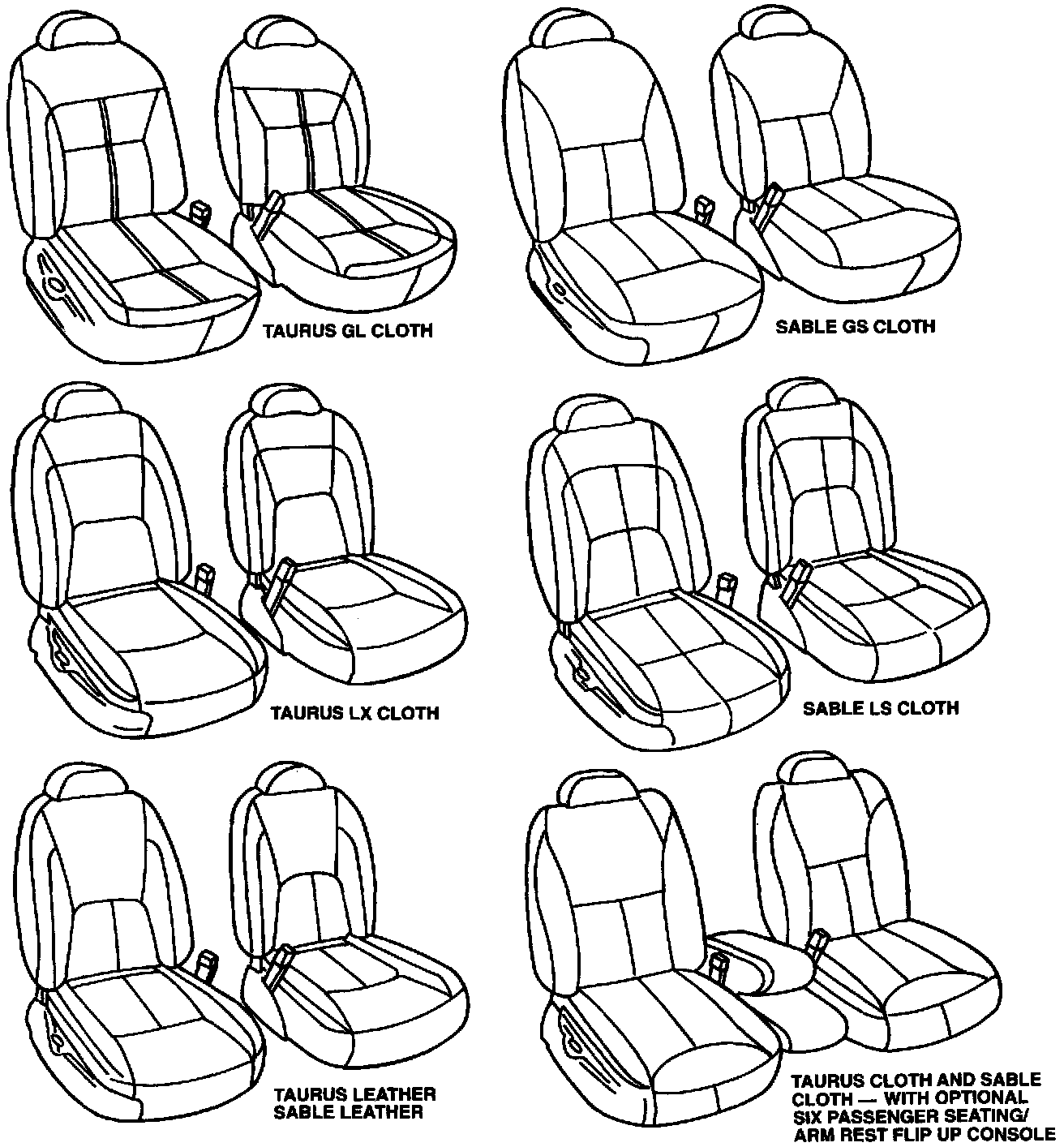 TAURUS GL CLOTH

SABLE GS CLOTH

TAURUS LX CLOTH

SABLE LS CLOTH

TAURUS LEATHER
SABLE LEATHER

TAURUS CLOTH AND SABLE CLOTH — WITH OPTIONAL SIX PASSENGER SEATING/ ARM REST FLIP UP CONSOLE