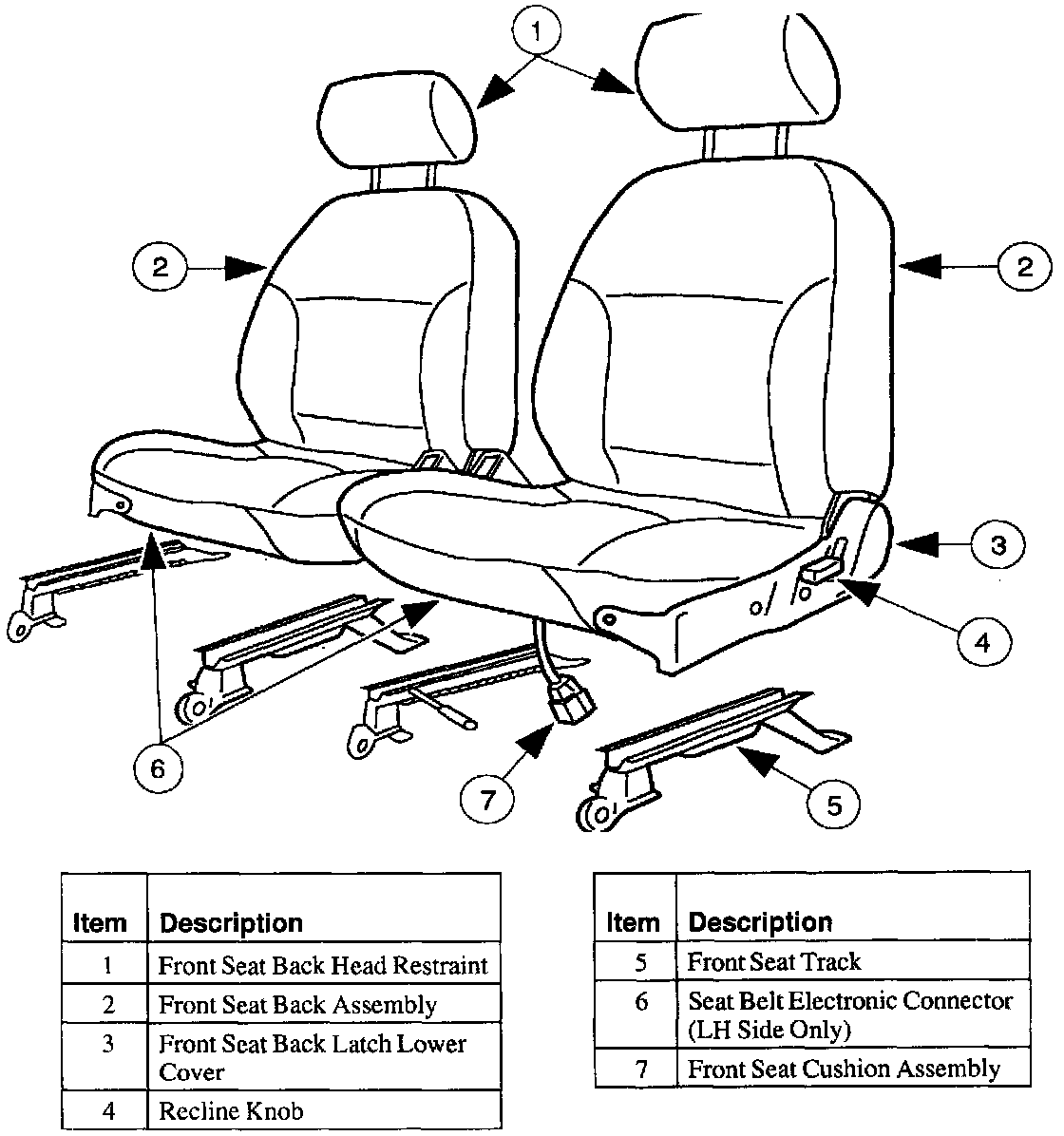 1

2

2

3

4

6

7

5

| Item | Description |
|---|---|
| 1 | Front Seat Back Head Restraint |
| 2 | Front Seat Back Assembly |
| 3 | Front Seat Back Latch Lower Cover |
| 4 | Recline Knob |

| Item | Description |
|---|---|
| 5 | Front Seat Track |
| 6 | Seat Belt Electronic Connector (LH Side Only) |
| 7 | Front Seat Cushion Assembly |