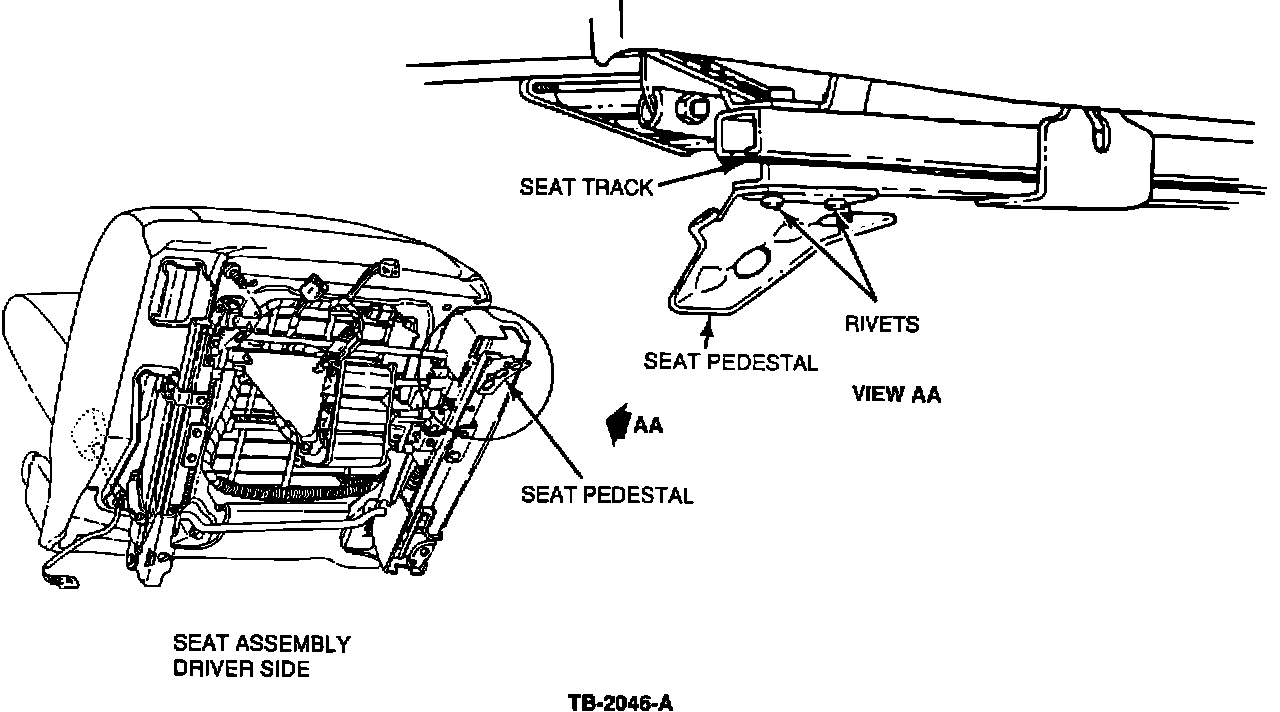 SEAT TRACK

RIVETS

SEAT PEDESTAL

VIEW AA

AA

SEAT PEDESTAL

SEAT ASSEMBLY
DRIVER SIDE

TB-2046-A