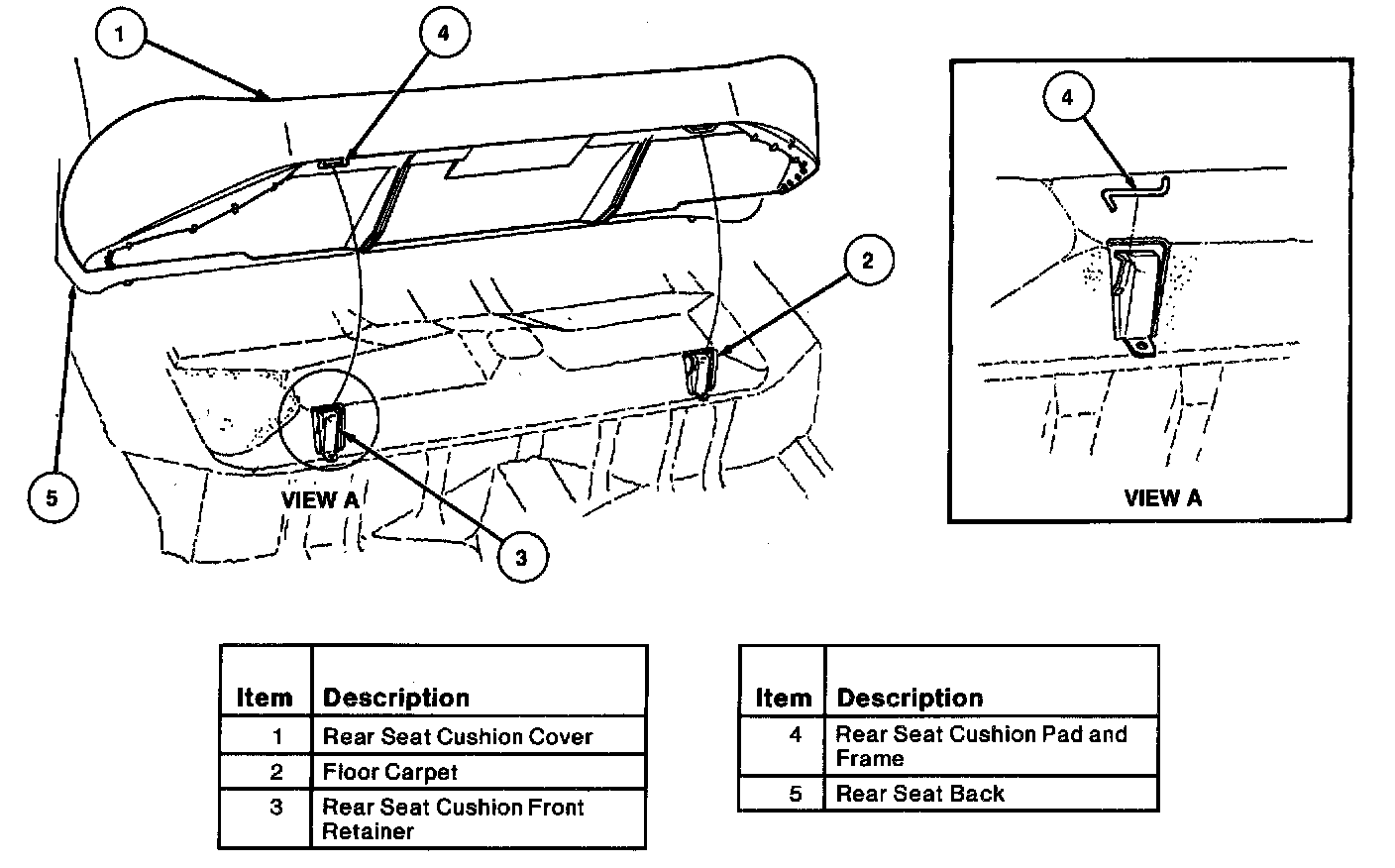 1

4

2

5

VIEW A

3

4

VIEW A

| Item | Description |
|---|---|
| 1 | Rear Seat Cushion Cover |
| 2 | Floor Carpet |
| 3 | Rear Seat Cushion Front Retainer |

| Item | Description |
|---|---|
| 4 | Rear Seat Cushion Pad and Frame |
| 5 | Rear Seat Back |